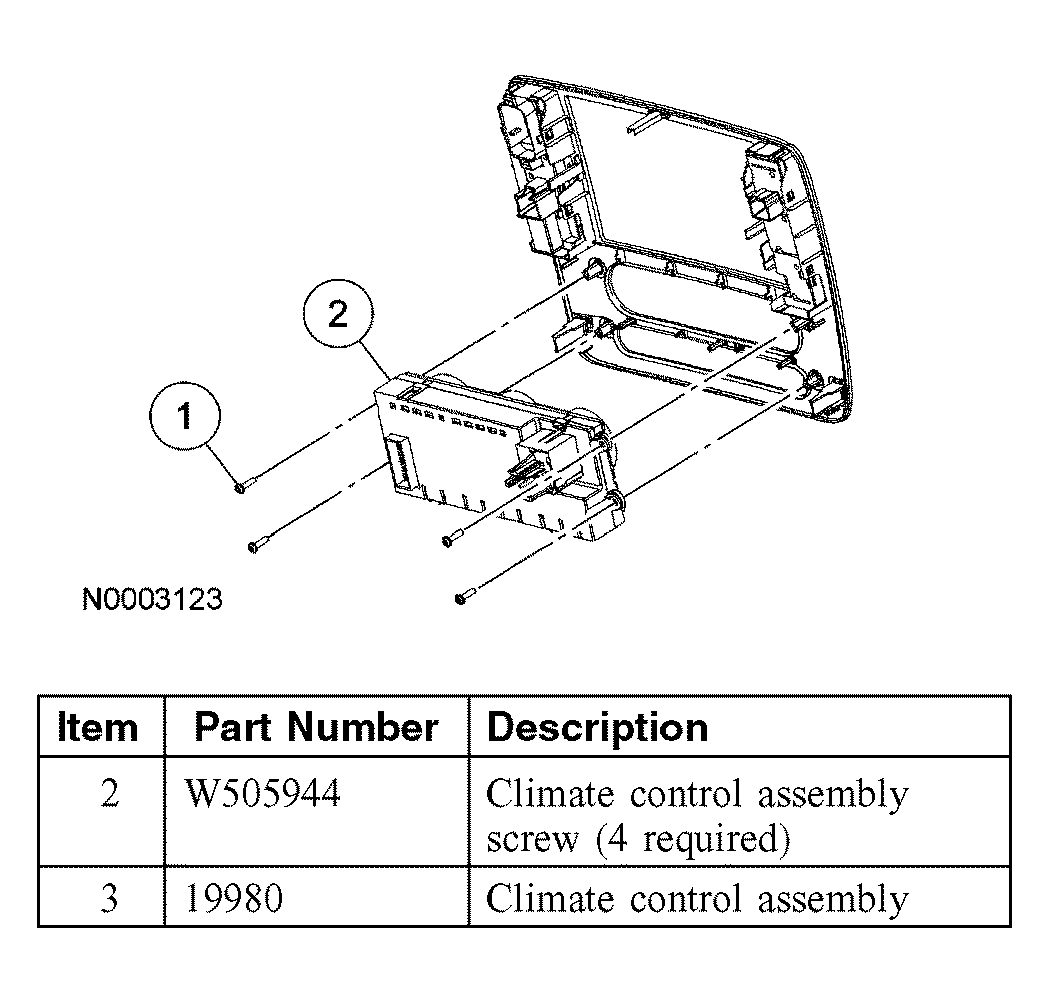 2

1

N0003123

| Item | Part Number | Description |
|---|---|---|
| 2 | W505944 | Climate control assembly screw (4 required) |
| 3 | 19980 | Climate control assembly |