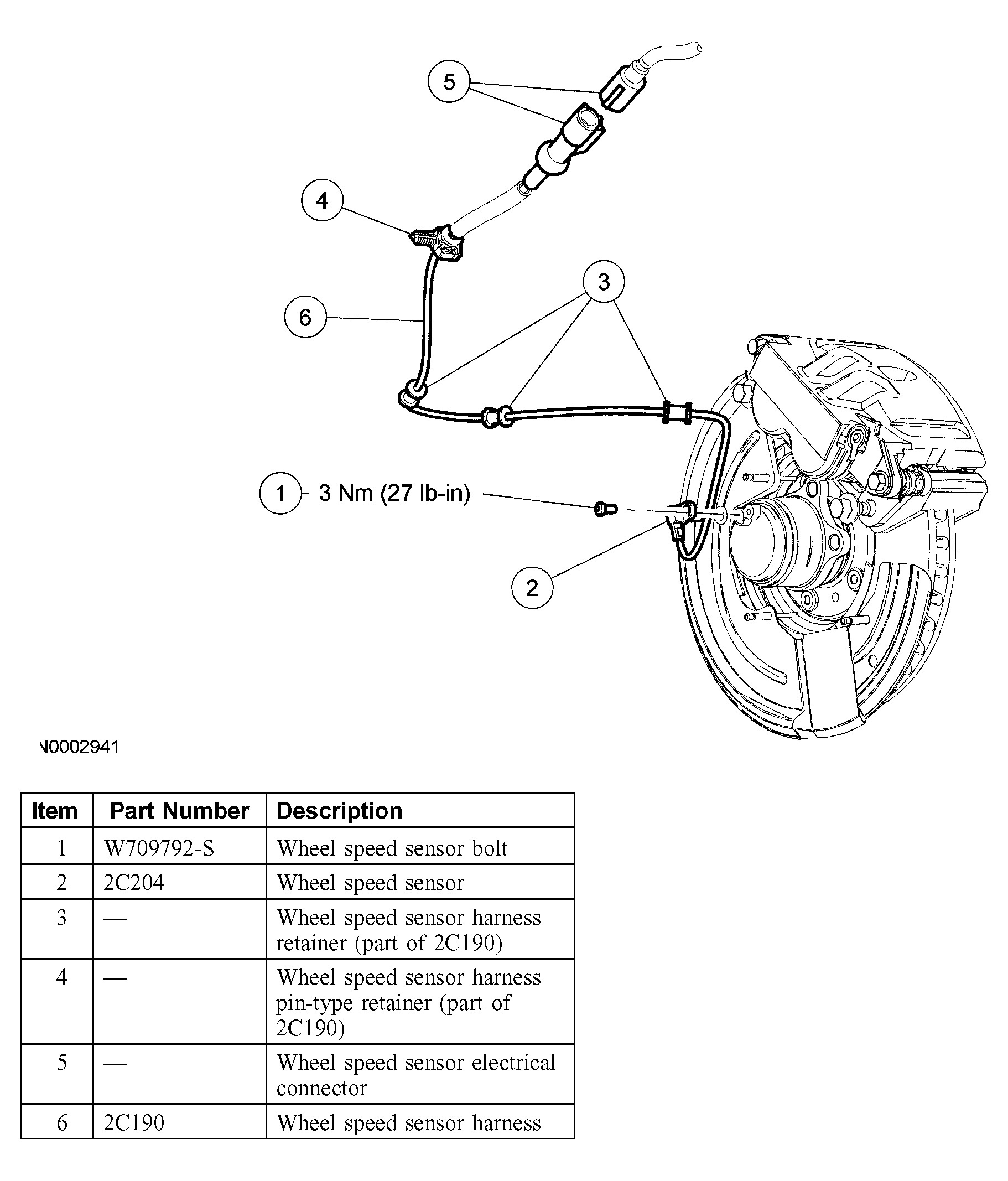 5

4

3

6

1 3 Nm (27 lb-in)

2

N0002941

| Item | Part Number | Description |
|---|---|---|
| 1 | W709792-S | Wheel speed sensor bolt |
| 2 | 2C204 | Wheel speed sensor |
| 3 | — | Wheel speed sensor harness retainer (part of 2C190) |
| 4 | — | Wheel speed sensor harness pin-type retainer (part of 2C190) |
| 5 | — | Wheel speed sensor electrical connector |
| 6 | 2C190 | Wheel speed sensor harness |