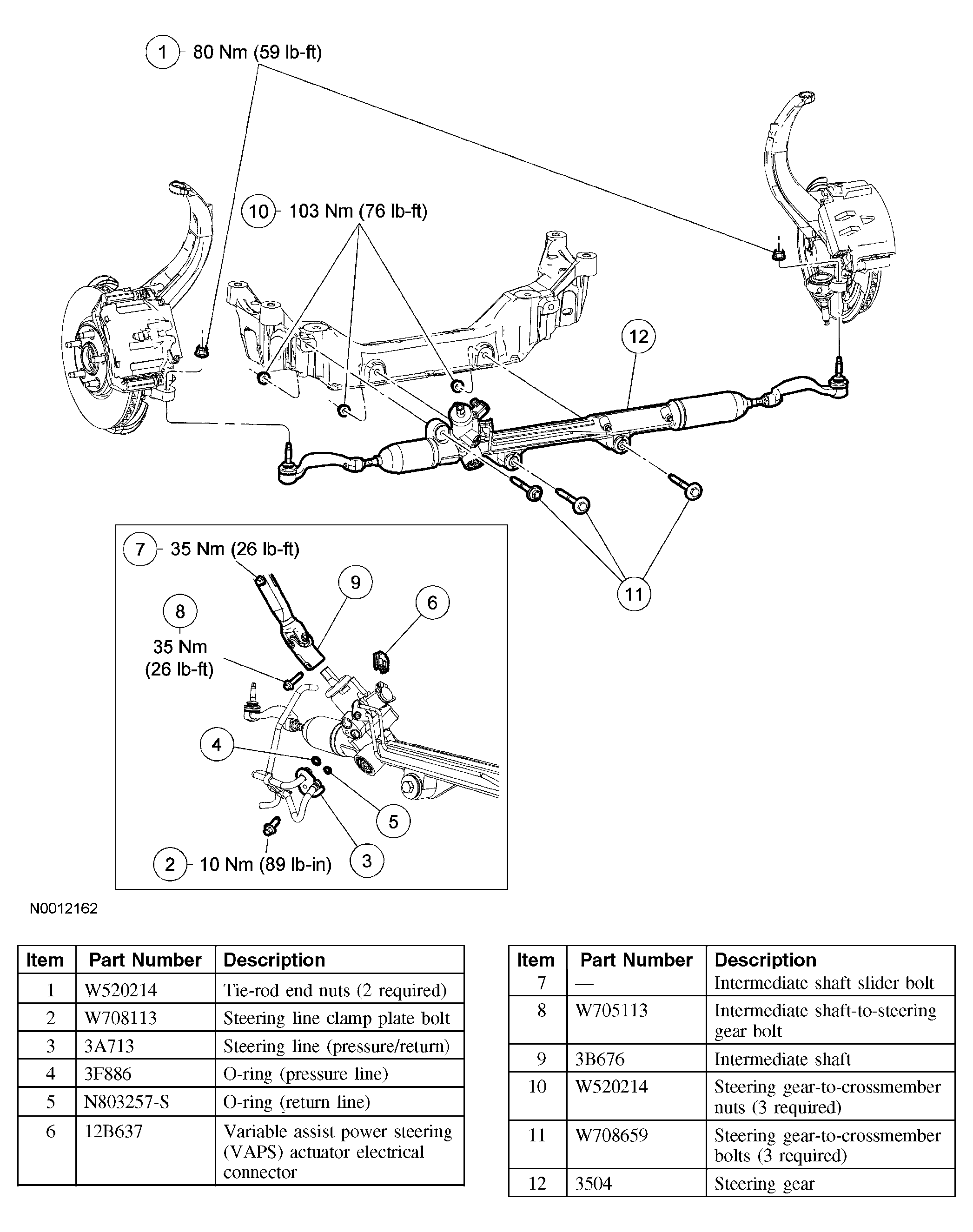 1 80 Nm (59 lb-ft)

10 103 Nm (76 lb-ft)

12

11

7 35 Nm (26 lb-ft)

9

6

8
35 Nm
(26 lb-ft)

4

5

2 10 Nm (89 lb-in)

3

N0012162

| Item | Part Number | Description |
|---|---|---|
| 1 | W520214 | Tie-rod end nuts (2 required) |
| 2 | W708113 | Steering line clamp plate bolt |
| 3 | 3A713 | Steering line (pressure/return) |
| 4 | 3F886 | O-ring (pressure line) |
| 5 | N803257-S | O-ring (return line) |
| 6 | 12B637 | Variable assist power steering (VAPS) actuator electrical connector |

| Item | Part Number | Description |
|---|---|---|
| 7 | — | Intermediate shaft slider bolt |
| 8 | W705113 | Intermediate shaft-to-steering gear bolt |
| 9 | 3B676 | Intermediate shaft |
| 10 | W520214 | Steering gear-to-crossmember nuts (3 required) |
| 11 | W708659 | Steering gear-to-crossmember bolts (3 required) |
| 12 | 3504 | Steering gear |