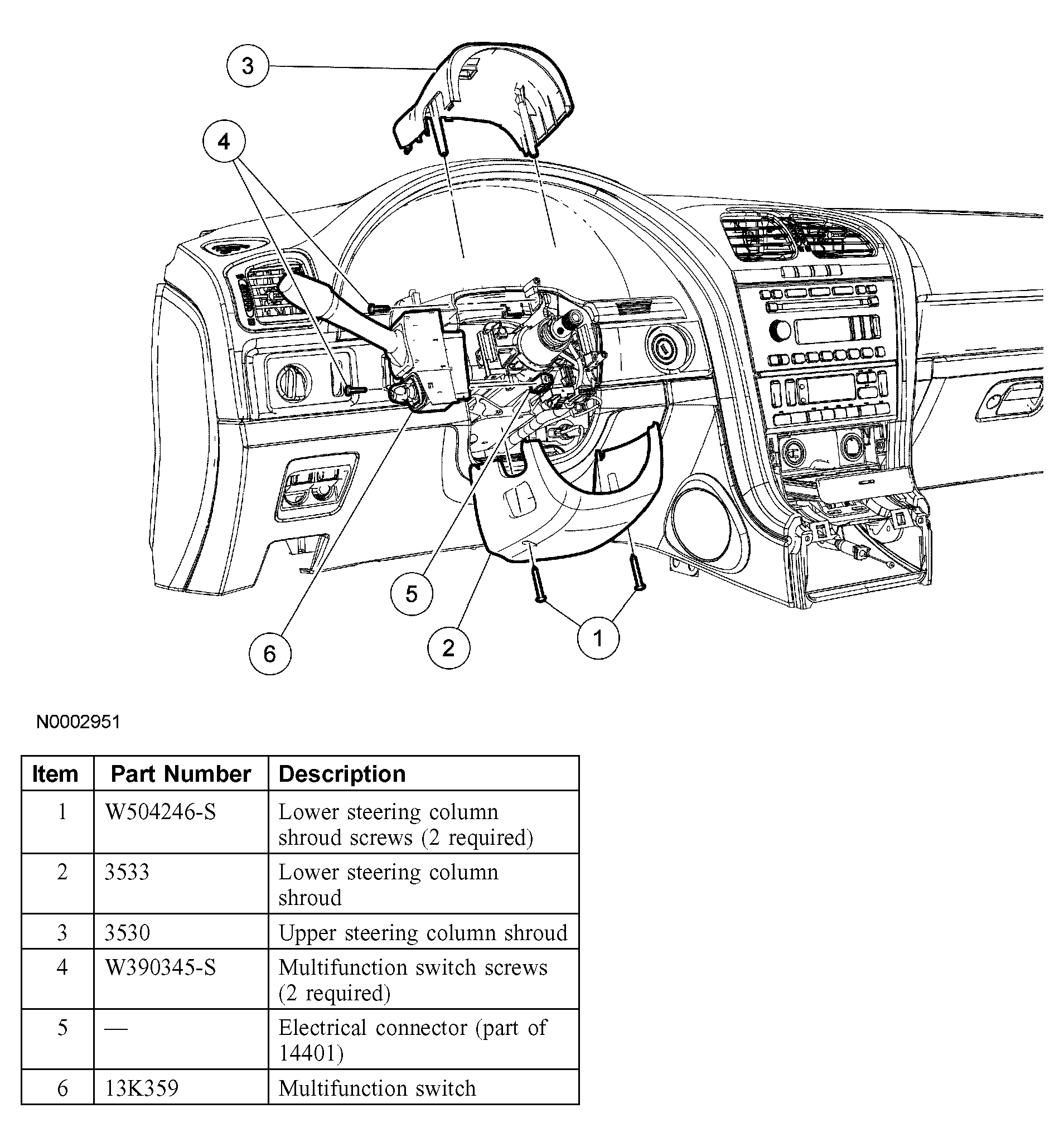 3

4

5

6

2

1

N0002951

| Item | Part Number | Description |
|---|---|---|
| 1 | W504246-S | Lower steering column shroud screws (2 required) |
| 2 | 3533 | Lower steering column shroud |
| 3 | 3530 | Upper steering column shroud |
| 4 | W390345-S | Multifunction switch screws (2 required) |
| 5 | — | Electrical connector (part of 14401) |
| 6 | 13K359 | Multifunction switch |