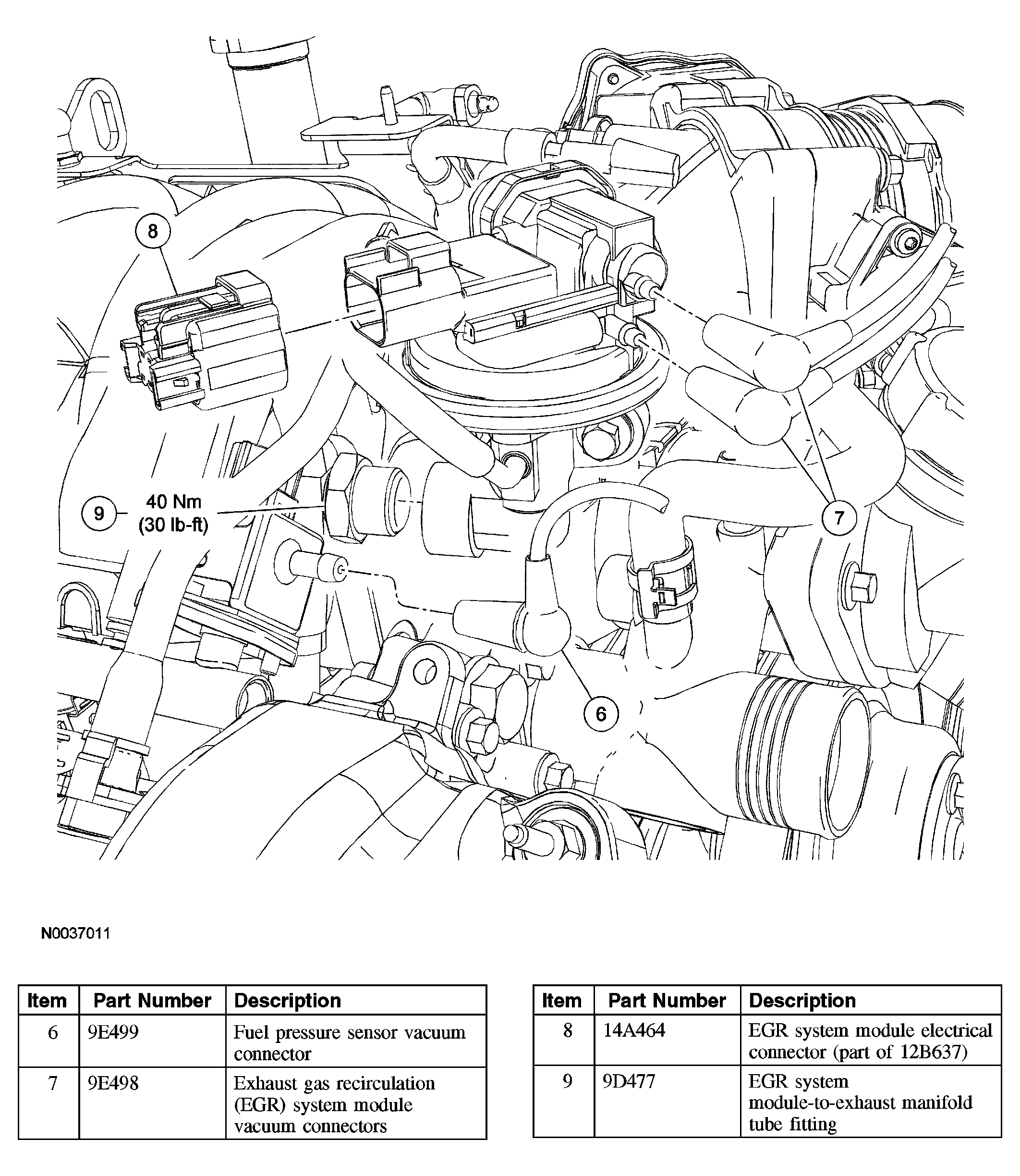 8

9 40 Nm (30 lb-ft)

7

6

N0037011

| Item | Part Number | Description |
|---|---|---|
| 6 | 9E499 | Fuel pressure sensor vacuum connector |
| 7 | 9E498 | Exhaust gas recirculation (EGR) system module vacuum connectors |

| Item | Part Number | Description |
|---|---|---|
| 8 | 14A464 | EGR system module electrical connector (part of 12B637) |
| 9 | 9D477 | EGR system module-to-exhaust manifold tube fitting |