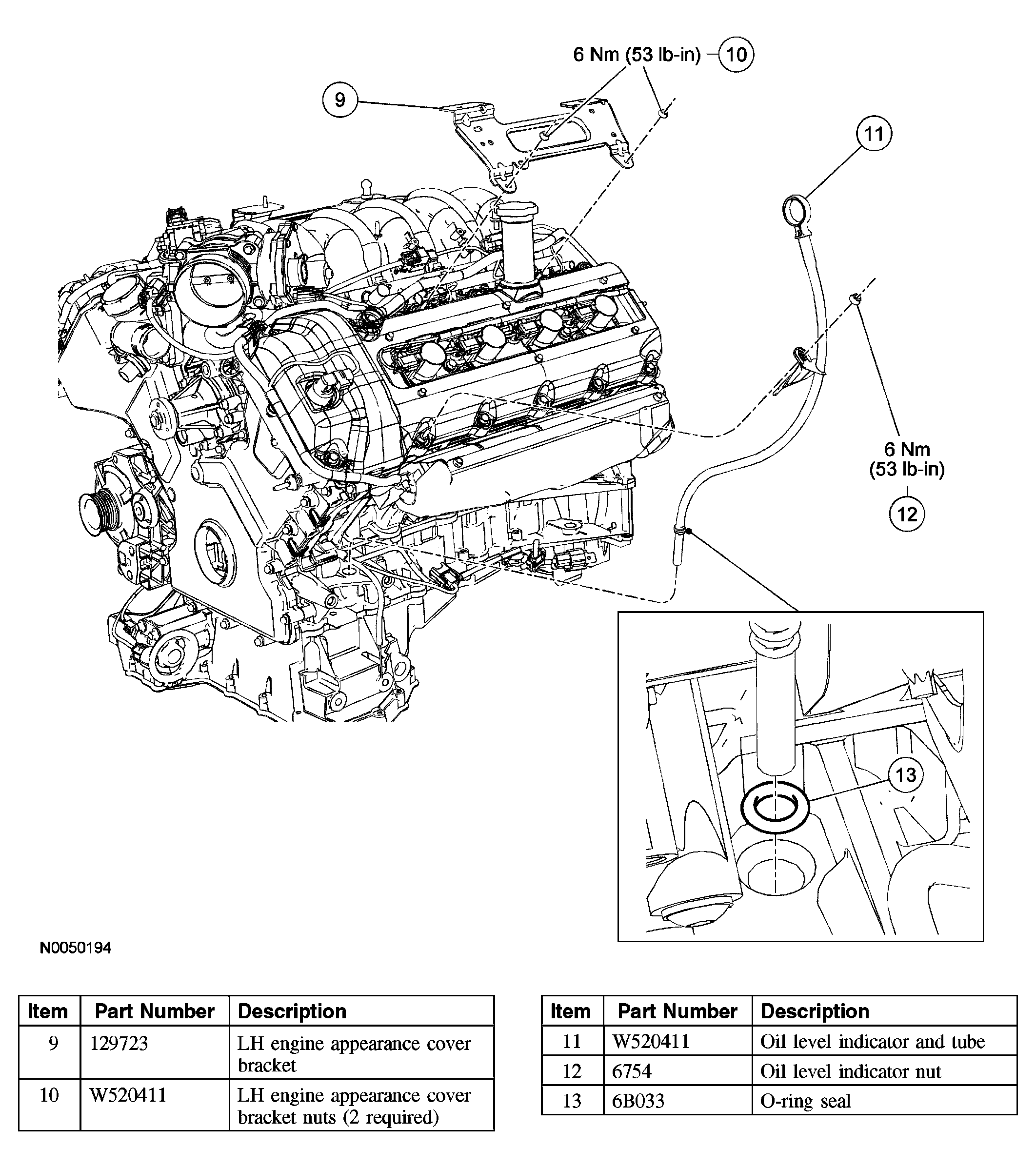 6 Nm (53 lb-in) 10

9

11

6 Nm (53 lb-in)

12

13

N0050194

| Item | Part Number | Description |
|---|---|---|
| 9 | 129723 | LH engine appearance cover bracket |
| 10 | W520411 | LH engine appearance cover bracket nuts (2 required) |

| Item | Part Number | Description |
|---|---|---|
| 11 | W520411 | Oil level indicator and tube |
| 12 | 6754 | Oil level indicator nut |
| 13 | 6B033 | O-ring seal |