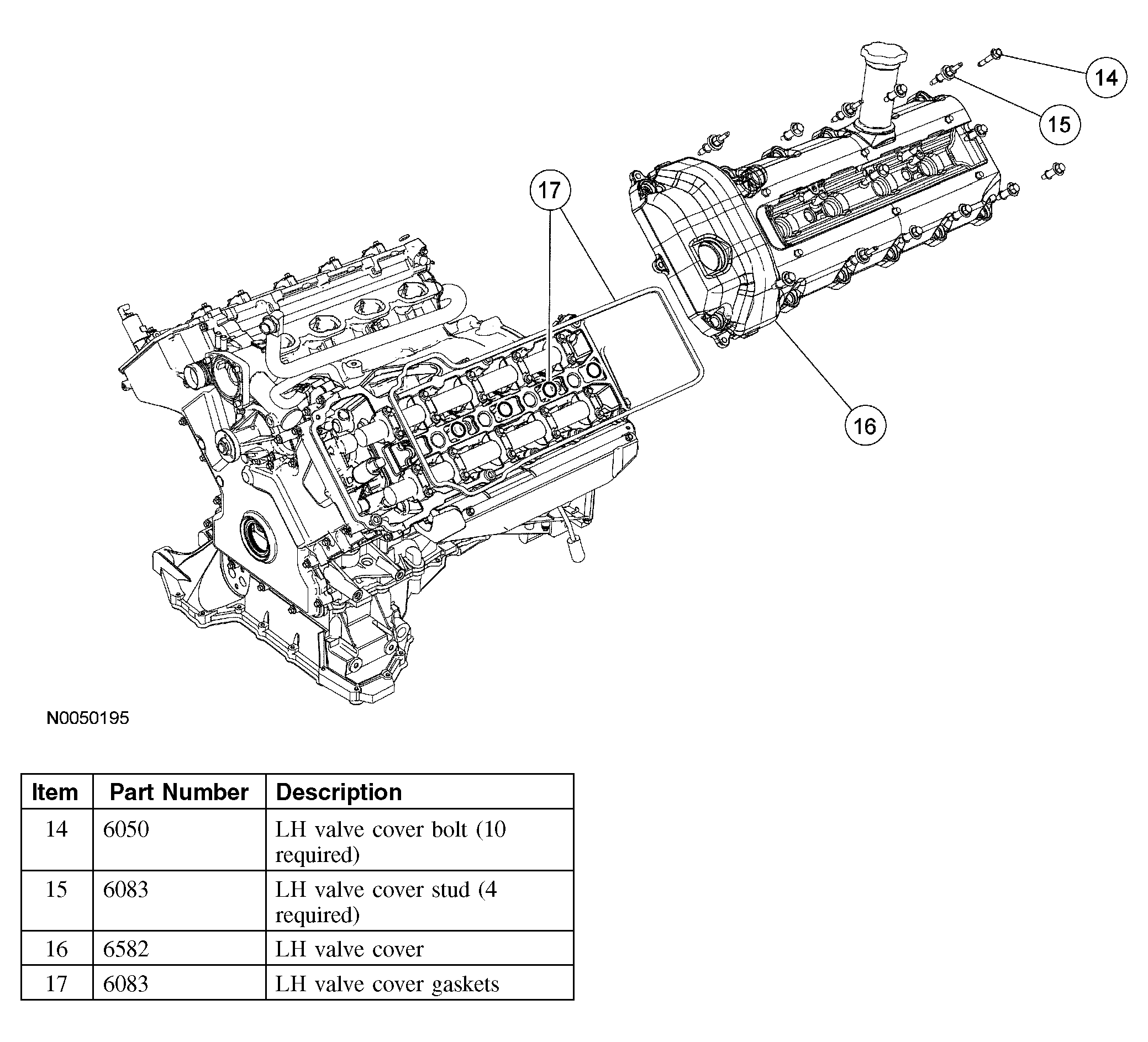 14

15

17

16

N0050195

| Item | Part Number | Description |
|---|---|---|
| 14 | 6050 | LH valve cover bolt (10 required) |
| 15 | 6083 | LH valve cover stud (4 required) |
| 16 | 6582 | LH valve cover |
| 17 | 6083 | LH valve cover gaskets |