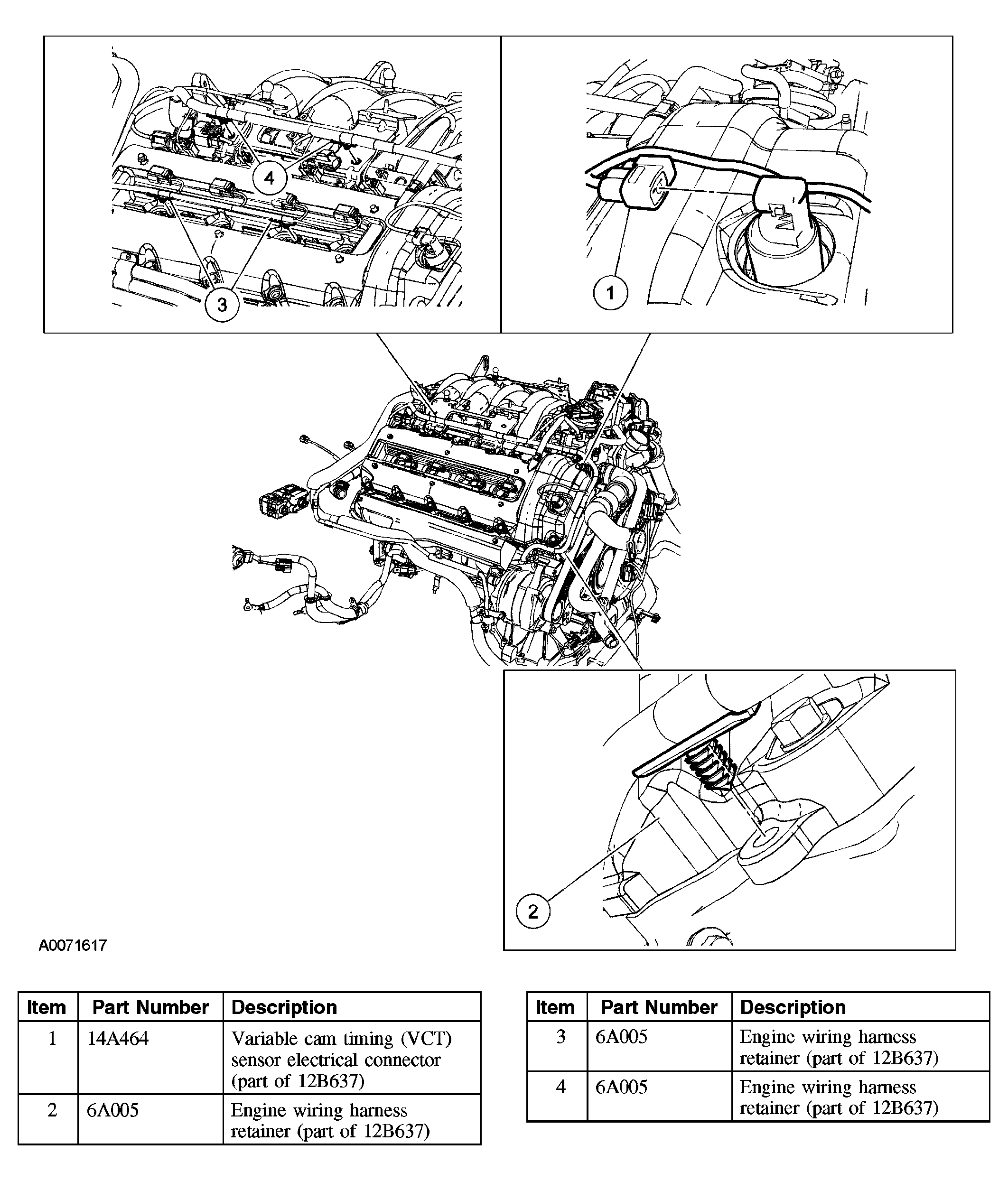 4

3

1

2

A0071617

| Item | Part Number | Description |
|---|---|---|
| 1 | 14A464 | Variable cam timing (VCT) sensor electrical connector (part of 12B637) |
| 2 | 6A005 | Engine wiring harness retainer (part of 12B637) |

| Item | Part Number | Description |
|---|---|---|
| 3 | 6A005 | Engine wiring harness retainer (part of 12B637) |
| 4 | 6A005 | Engine wiring harness retainer (part of 12B637) |