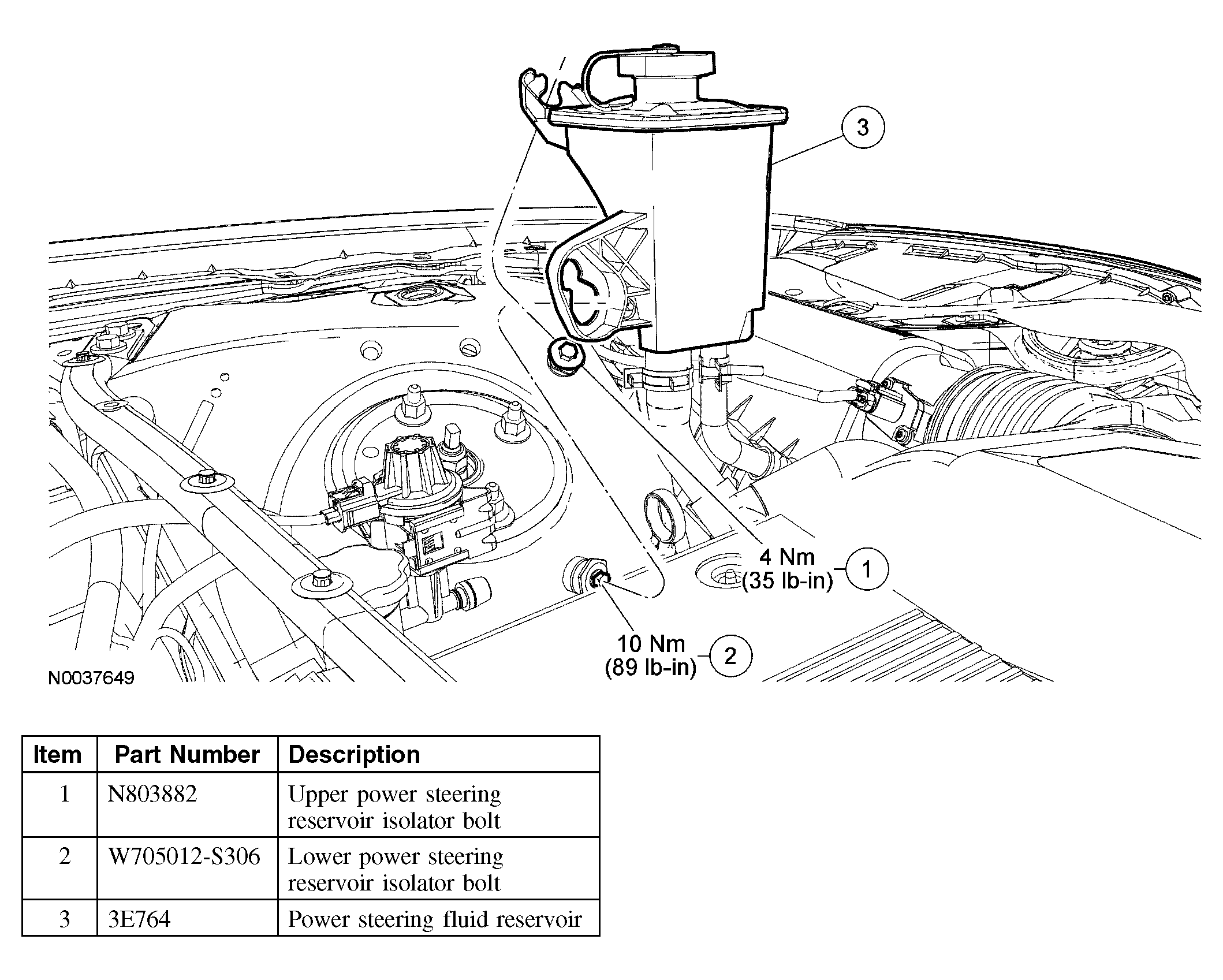 3

4 Nm
(35 lb-in) 1

10 Nm
(89 lb-in) 2

N0037649

| Item | Part Number | Description |
|---|---|---|
| 1 | N803882 | Upper power steering reservoir isolator bolt |
| 2 | W705012-S306 | Lower power steering reservoir isolator bolt |
| 3 | 3E764 | Power steering fluid reservoir |