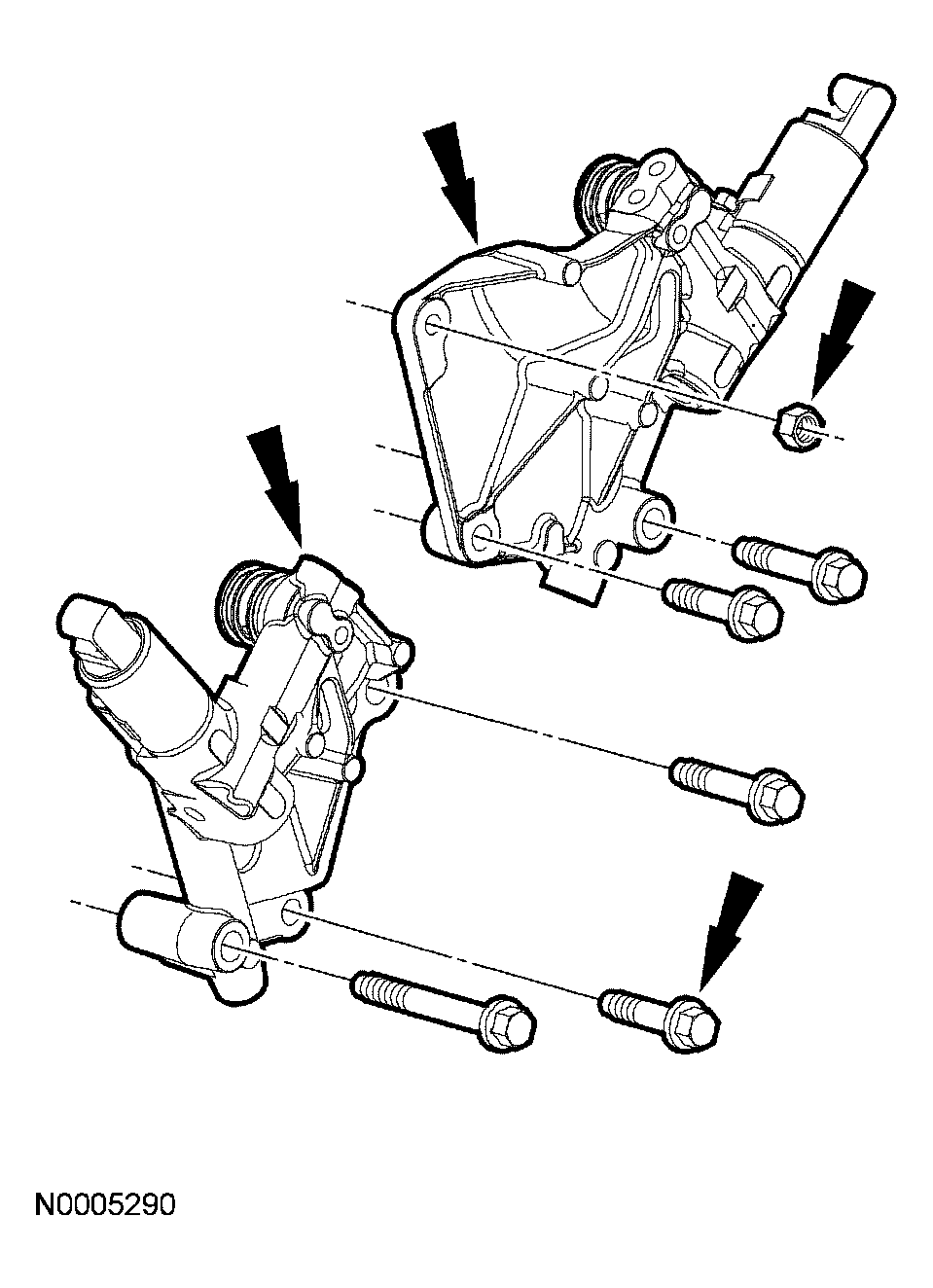 N0005290