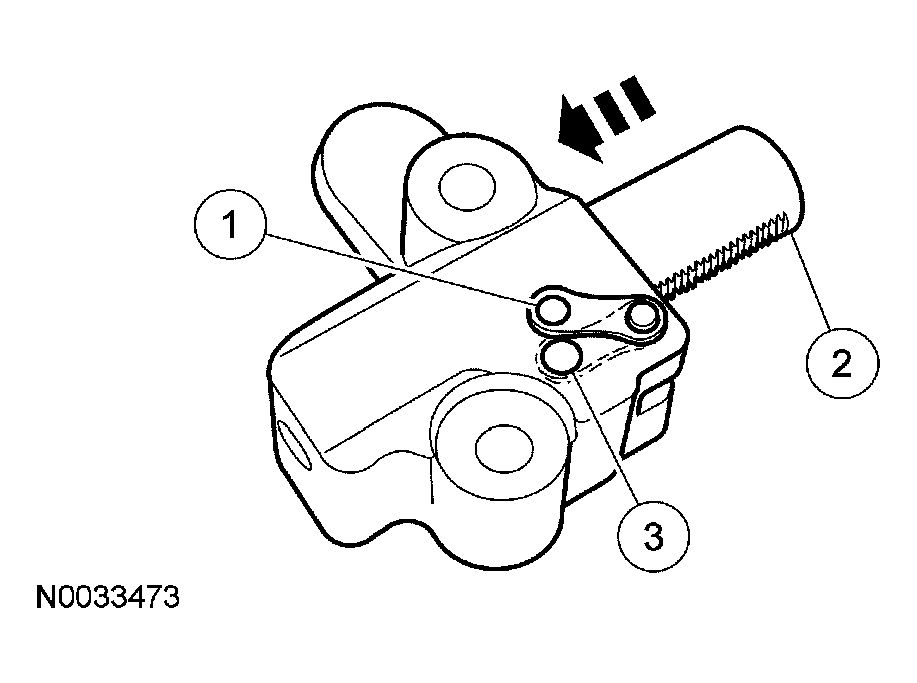 1

2

3

N0033473