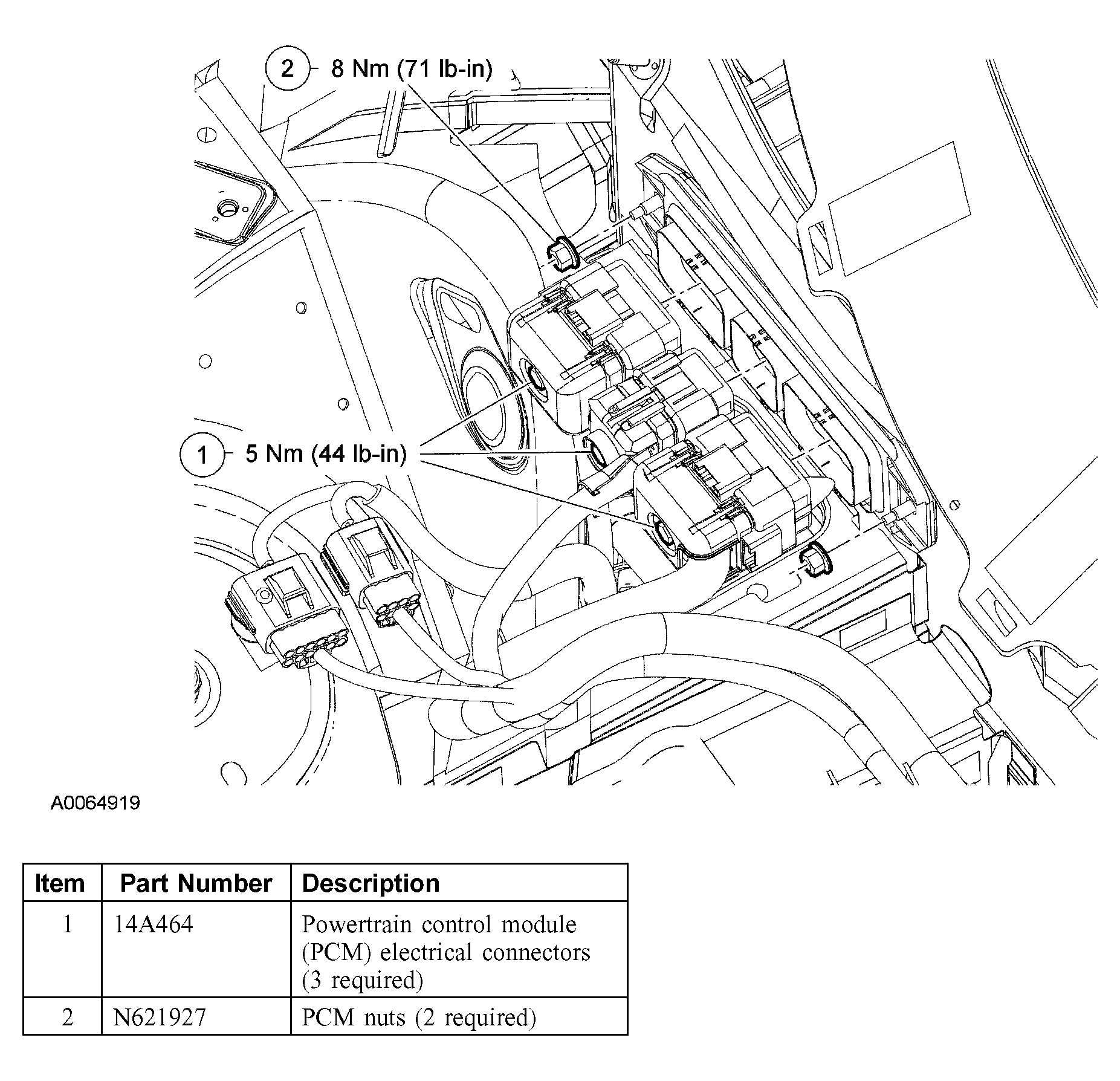 2 8 Nm (71 lb-in)

1 5 Nm (44 lb-in)

A0064919

| Item | Part Number | Description |
|---|---|---|
| 1 | 14A464 | Powertrain control module (PCM) electrical connectors (3 required) |
| 2 | N621927 | PCM nuts (2 required) |