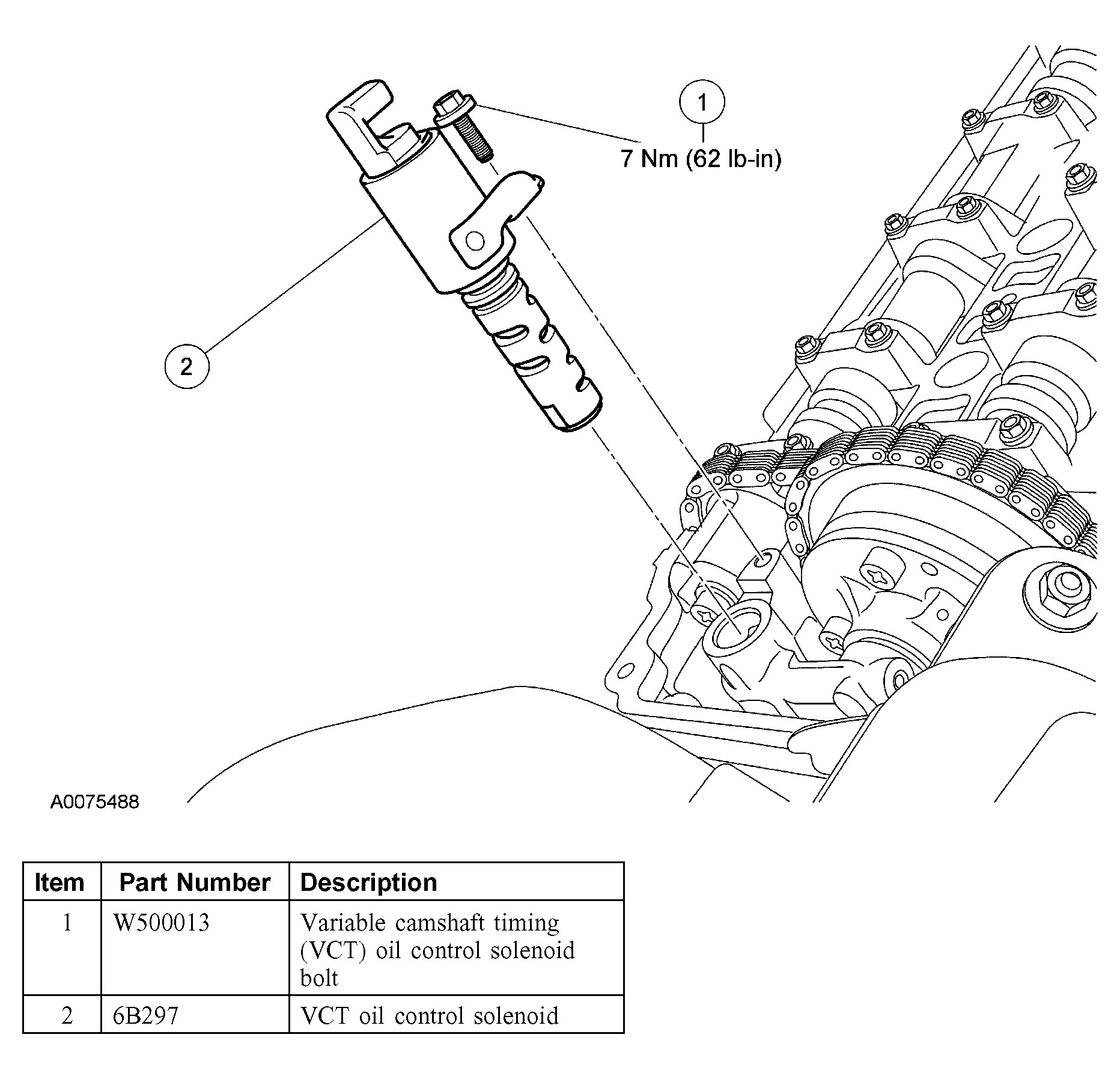 1
7 Nm (62 lb-in)

2

A0075488

| Item | Part Number | Description |
|---|---|---|
| 1 | W500013 | Variable camshaft timing (VCT) oil control solenoid bolt |
| 2 | 6B297 | VCT oil control solenoid |