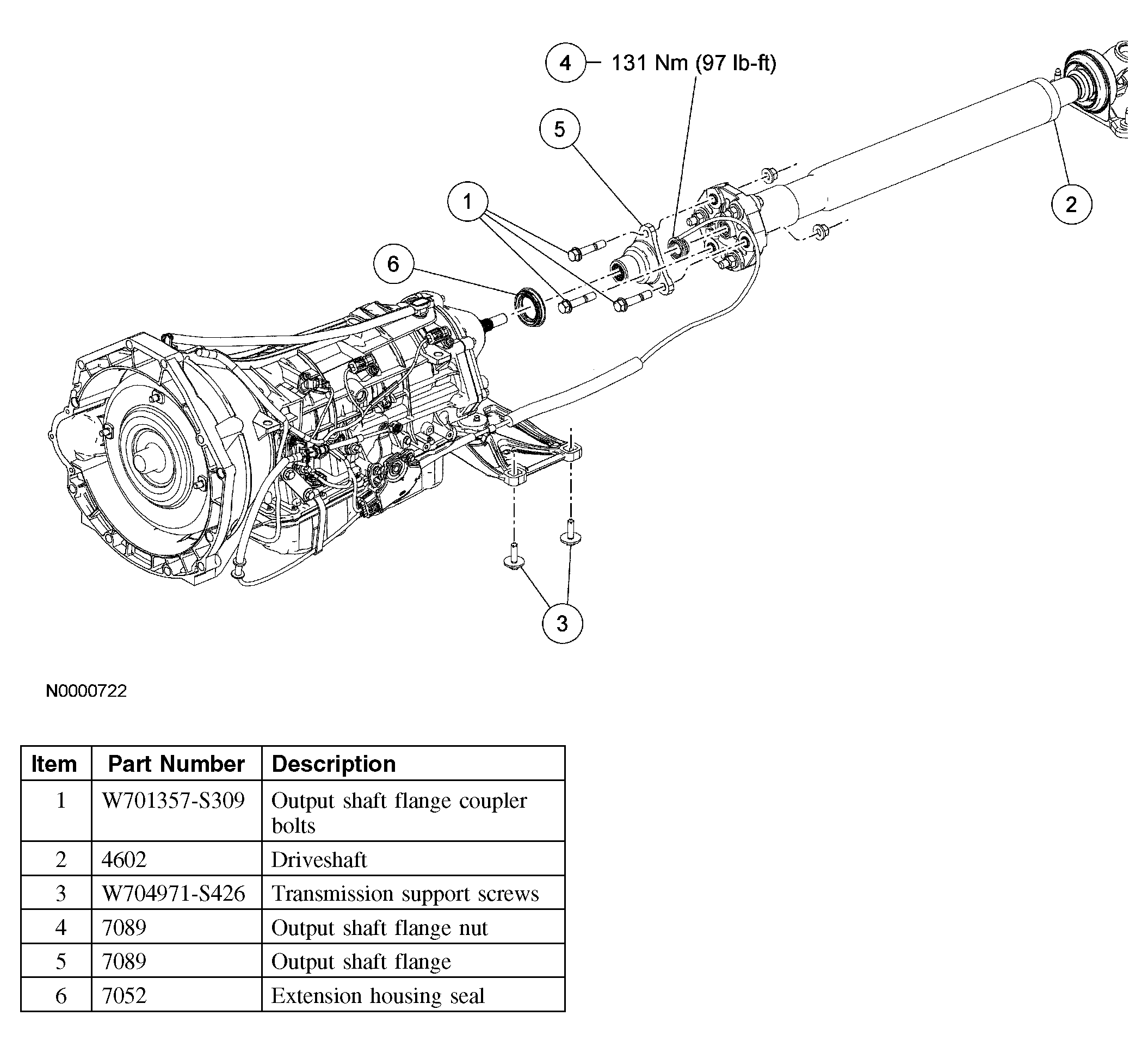 4 131 Nm (97 lb-ft)

5

1

2

6

3

N0000722

| Item | Part Number | Description |
|---|---|---|
| 1 | W701357-S309 | Output shaft flange coupler bolts |
| 2 | 4602 | Driveshaft |
| 3 | W704971-S426 | Transmission support screws |
| 4 | 7089 | Output shaft flange nut |
| 5 | 7089 | Output shaft flange |
| 6 | 7052 | Extension housing seal |