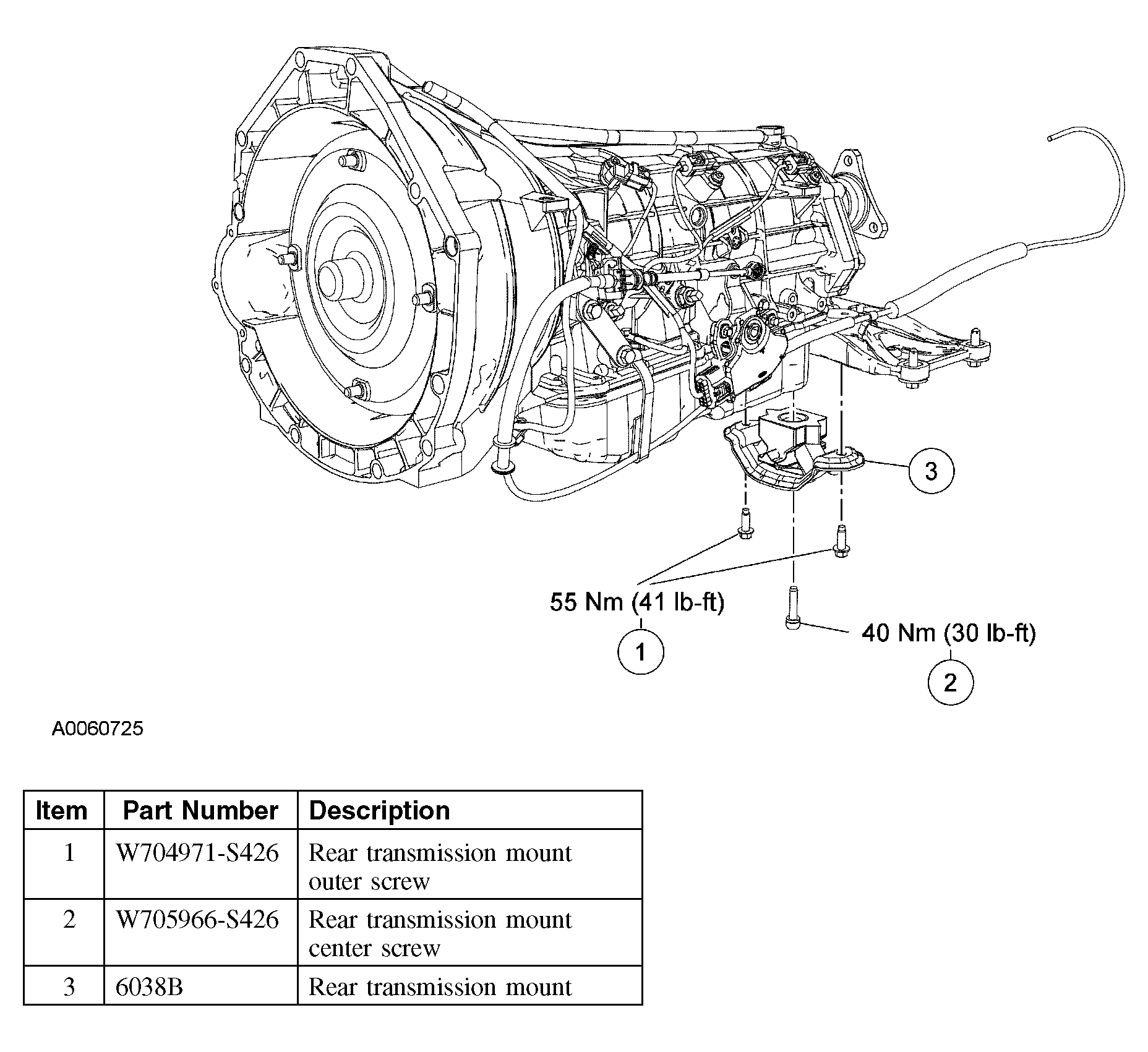 3

55 Nm (41 lb-ft)

1

40 Nm (30 lb-ft)

2

A0060725

| Item | Part Number | Description |
|---|---|---|
| 1 | W704971-S426 | Rear transmission mount outer screw |
| 2 | W705966-S426 | Rear transmission mount center screw |
| 3 | 6038B | Rear transmission mount |