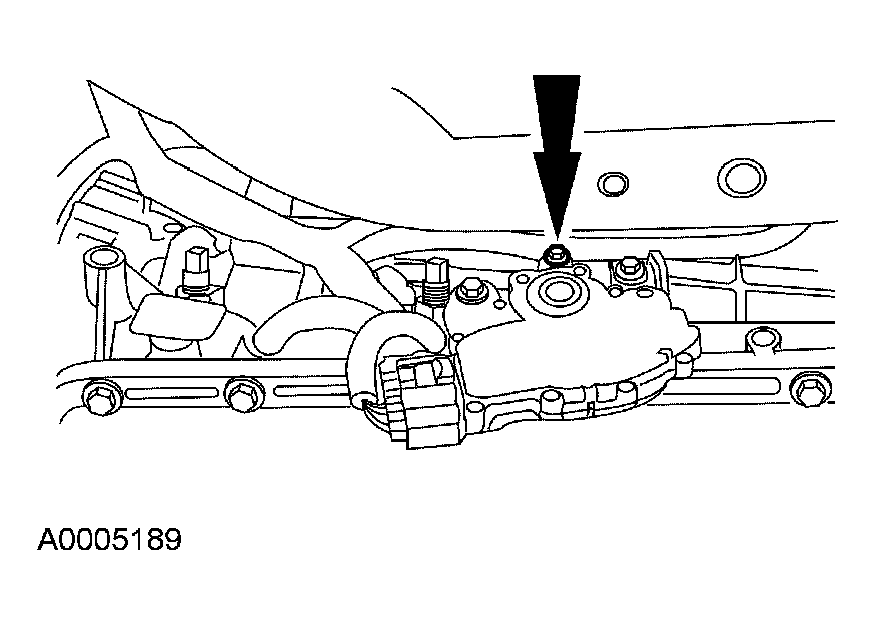 A0005189