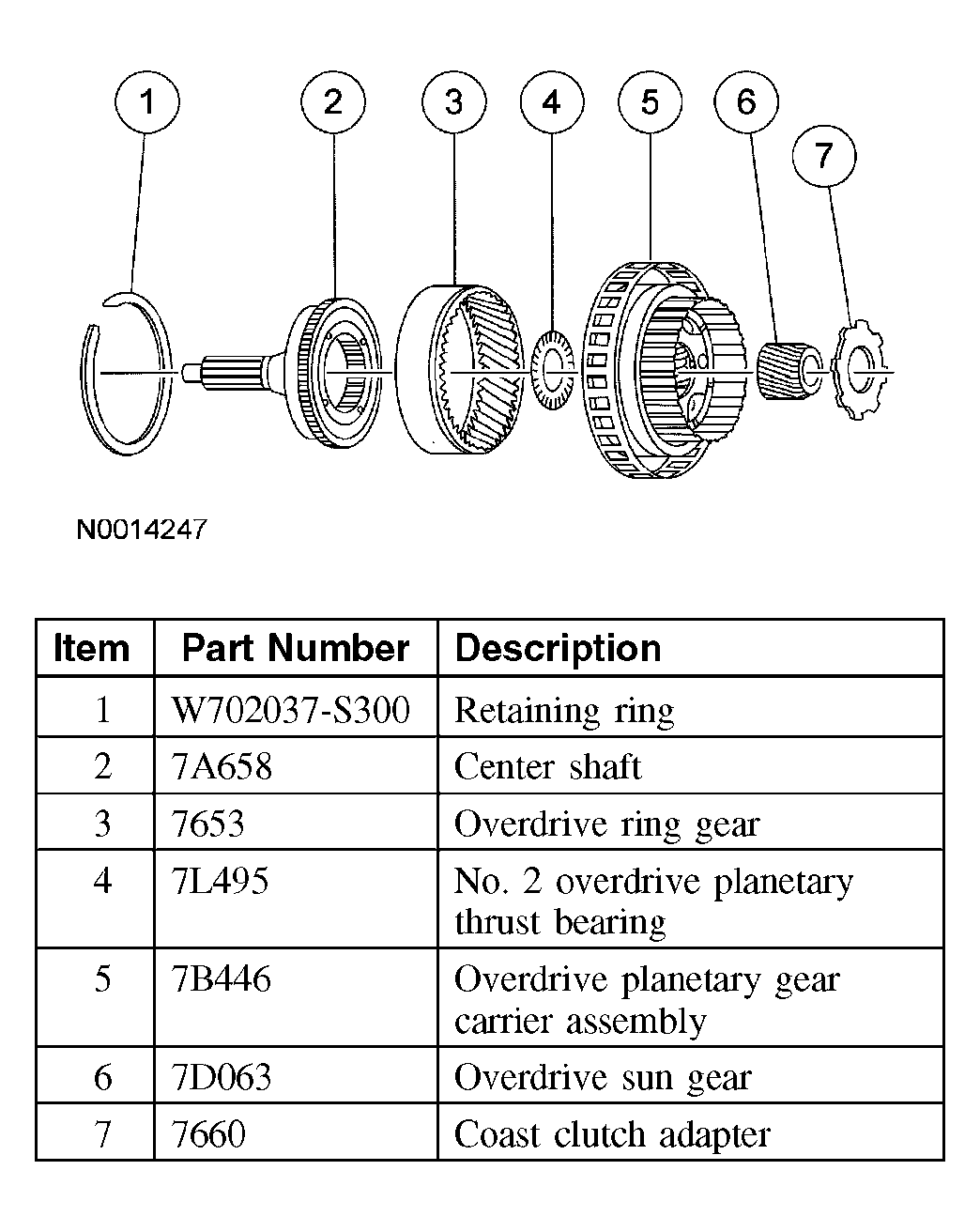 1 2 3 4 5 6 7

N0014247

| Item | Part Number | Description |
|---|---|---|
| 1 | W702037-S300 | Retaining ring |
| 2 | 7A658 | Center shaft |
| 3 | 7653 | Overdrive ring gear |
| 4 | 7L495 | No. 2 overdrive planetary thrust bearing |
| 5 | 7B446 | Overdrive planetary gear carrier assembly |
| 6 | 7D063 | Overdrive sun gear |
| 7 | 7660 | Coast clutch adapter |