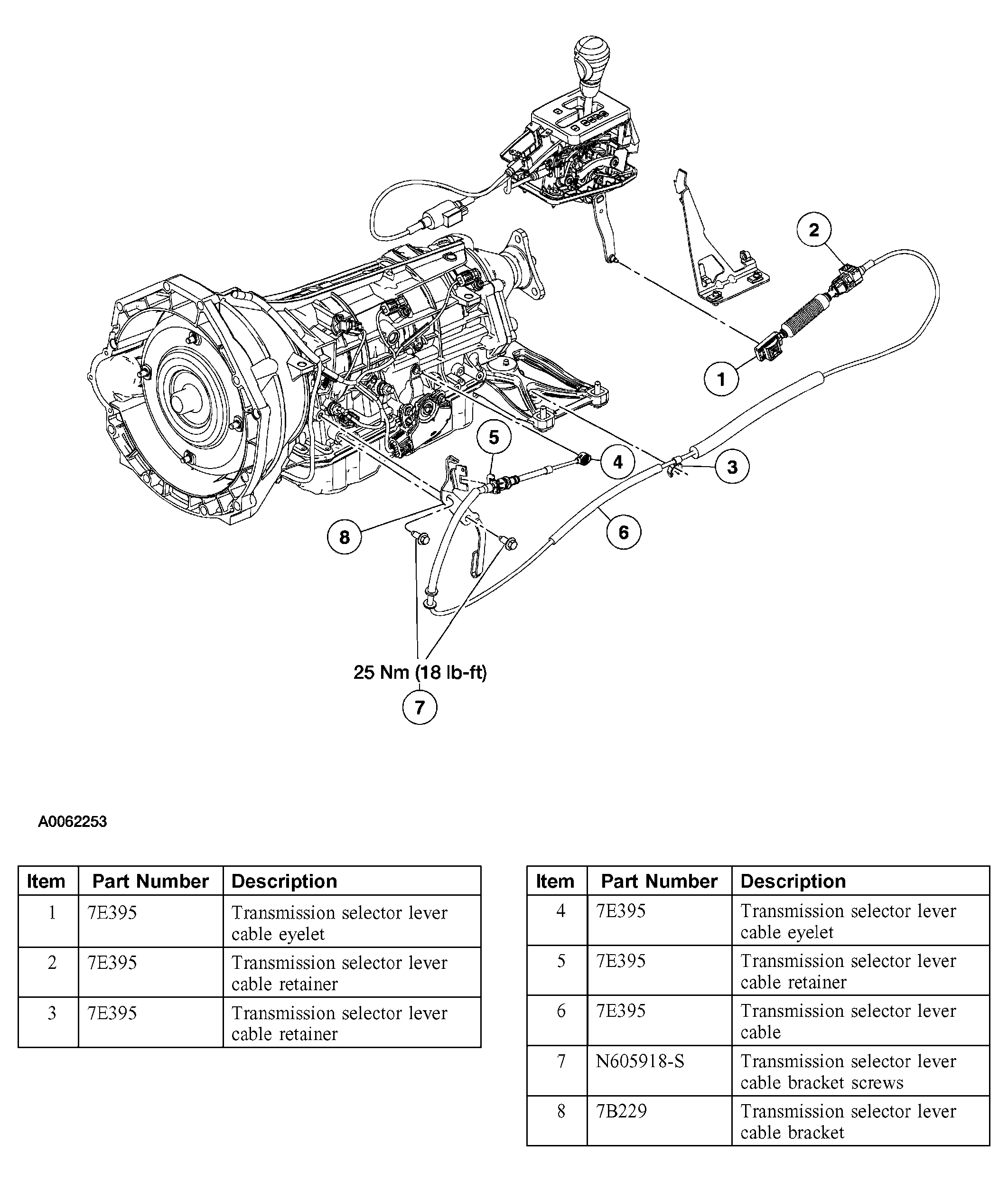 2

1

5

4

3

8

6

25 Nm (18 lb-ft)

7

A0062253

| Item | Part Number | Description |
|---|---|---|
| 1 | 7E395 | Transmission selector lever cable eyelet |
| 2 | 7E395 | Transmission selector lever cable retainer |
| 3 | 7E395 | Transmission selector lever cable retainer |

| Item | Part Number | Description |
|---|---|---|
| 4 | 7E395 | Transmission selector lever cable eyelet |
| 5 | 7E395 | Transmission selector lever cable retainer |
| 6 | 7E395 | Transmission selector lever cable |
| 7 | N605918-S | Transmission selector lever cable bracket screws |
| 8 | 7B229 | Transmission selector lever cable bracket |