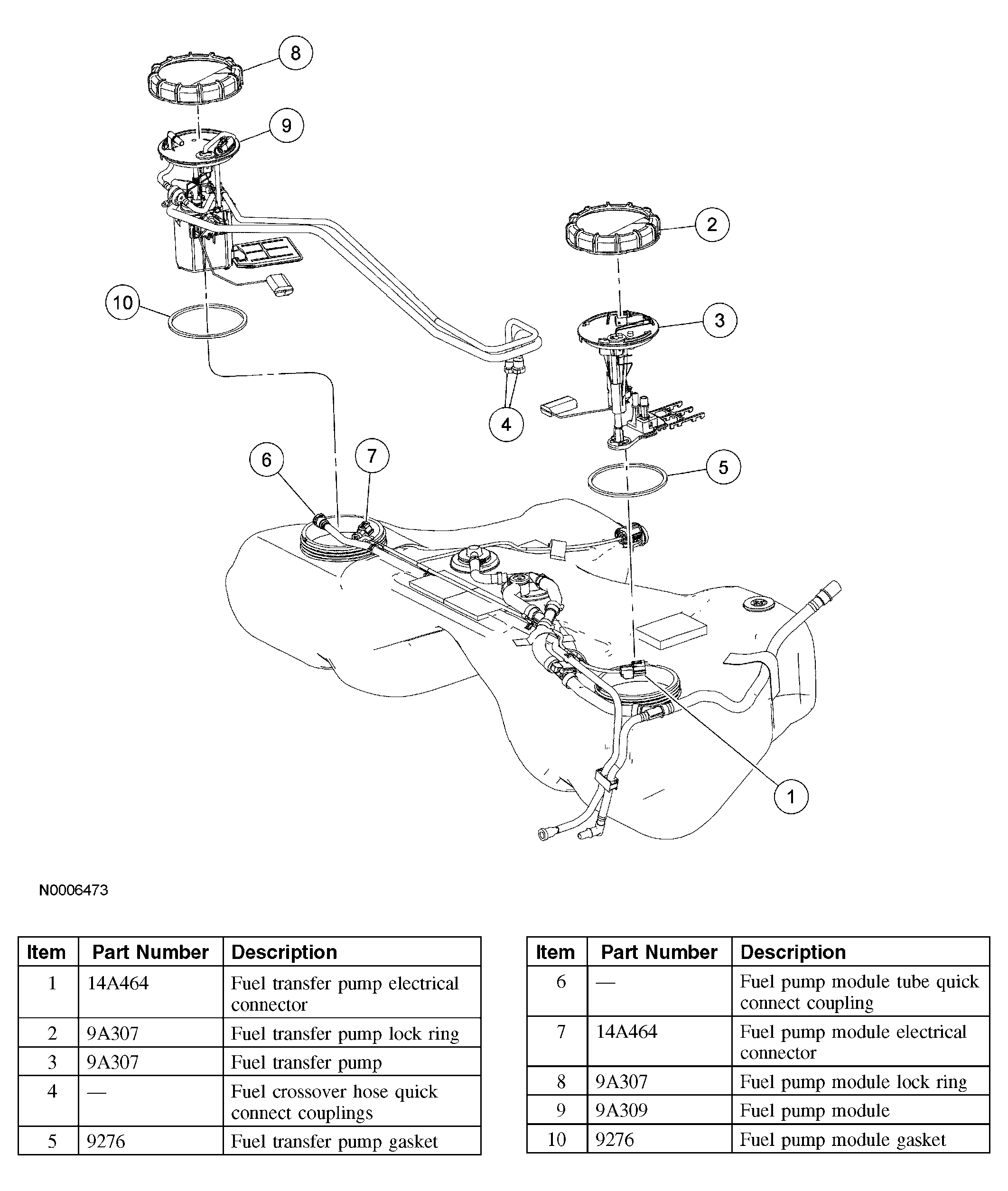 8
9
2
10
3
4
6
7
5
1

N0006473

| Item | Part Number | Description |
|---|---|---|
| 1 | 14A464 | Fuel transfer pump electrical connector |
| 2 | 9A307 | Fuel transfer pump lock ring |
| 3 | 9A307 | Fuel transfer pump |
| 4 | — | Fuel crossover hose quick connect couplings |
| 5 | 9276 | Fuel transfer pump gasket |

| Item | Part Number | Description |
|---|---|---|
| 6 | — | Fuel pump module tube quick connect coupling |
| 7 | 14A464 | Fuel pump module electrical connector |
| 8 | 9A307 | Fuel pump module lock ring |
| 9 | 9A309 | Fuel pump module |
| 10 | 9276 | Fuel pump module gasket |