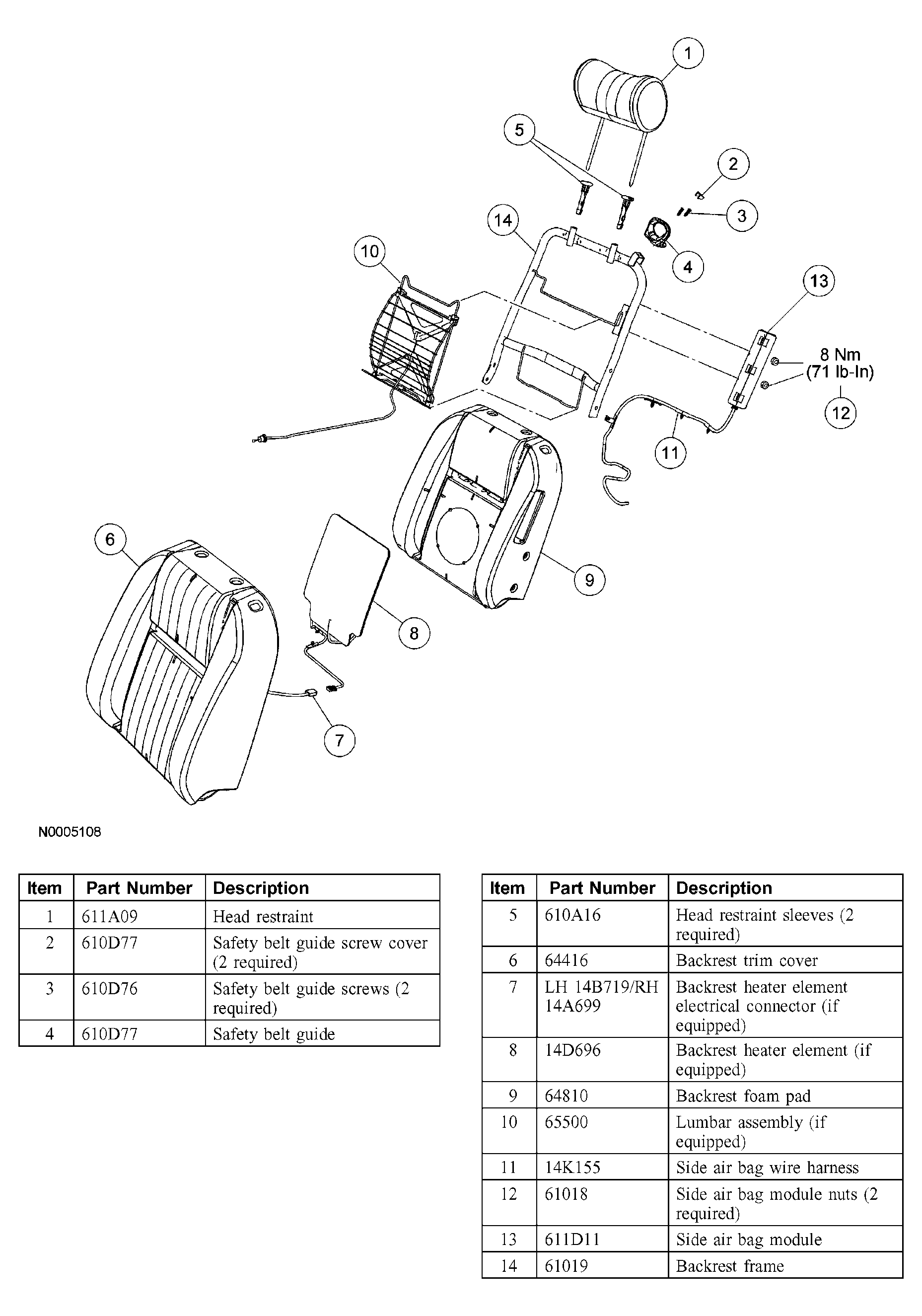 1
5
2
3
14
4
10
13
8 Nm
(71 lb-In)
12
11
6
9
8
7

N0005108

| Item | Part Number | Description |
|---|---|---|
| 1 | 611A09 | Head restraint |
| 2 | 610D77 | Safety belt guide screw cover (2 required) |
| 3 | 610D76 | Safety belt guide screws (2 required) |
| 4 | 610D77 | Safety belt guide |

| Item | Part Number | Description |
|---|---|---|
| 5 | 610A16 | Head restraint sleeves (2 required) |
| 6 | 64416 | Backrest trim cover |
| 7 | LH 14B719/RH 14A699 | Backrest heater element electrical connector (if equipped) |
| 8 | 14D696 | Backrest heater element (if equipped) |
| 9 | 64810 | Backrest foam pad |
| 10 | 65500 | Lumbar assembly (if equipped) |
| 11 | 14K155 | Side air bag wire harness |
| 12 | 61018 | Side air bag module nuts (2 required) |
| 13 | 611D11 | Side air bag module |
| 14 | 61019 | Backrest frame |