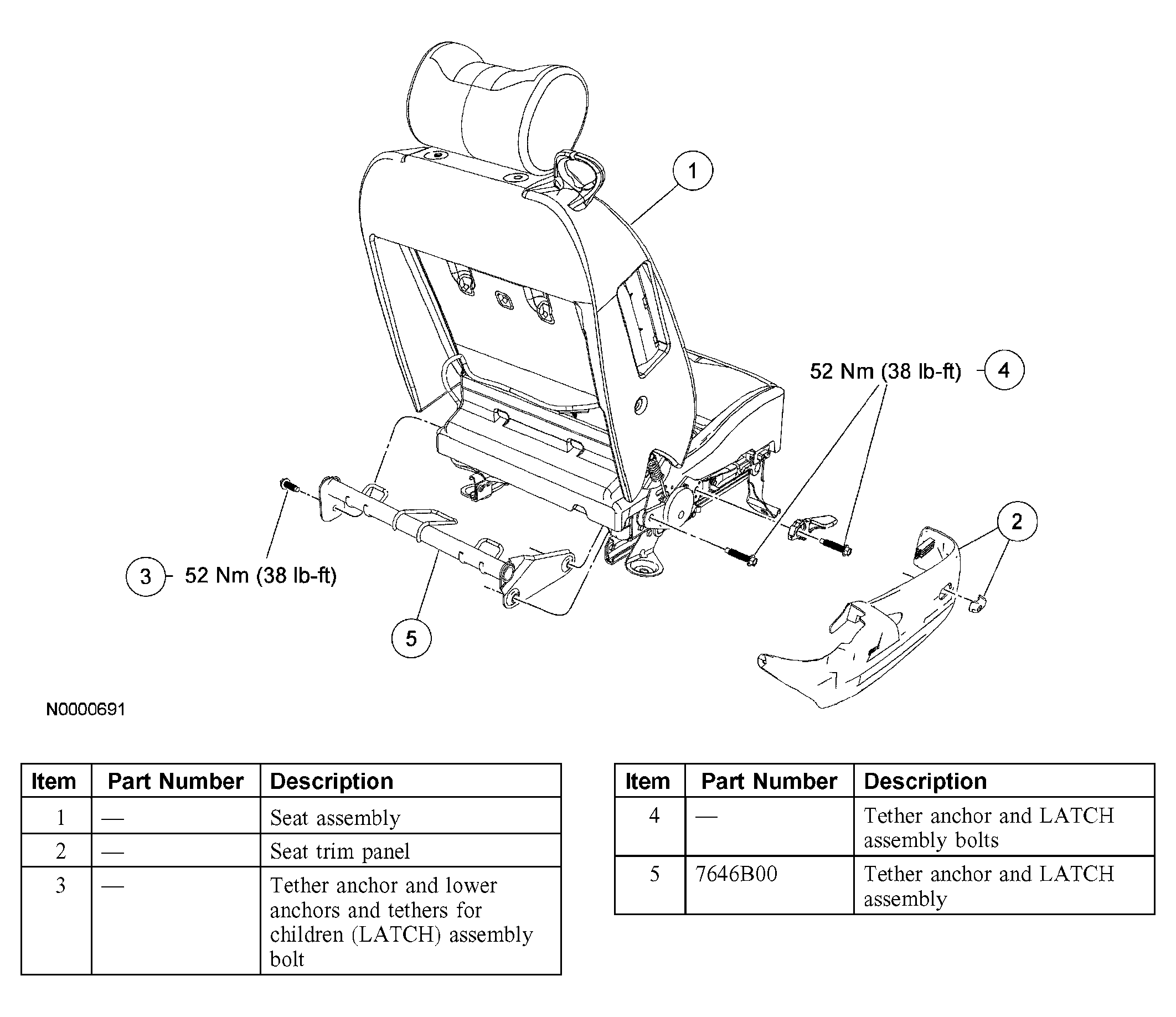 1

52 Nm (38 lb-ft) 4

2

3 52 Nm (38 lb-ft)

5

N0000691

| Item | Part Number | Description |
|---|---|---|
| 1 | — | Seat assembly |
| 2 | — | Seat trim panel |
| 3 | — | Tether anchor and lower anchors and tethers for children (LATCH) assembly bolt |

| Item | Part Number | Description |
|---|---|---|
| 4 | — | Tether anchor and LATCH assembly bolts |
| 5 | 7646B00 | Tether anchor and LATCH assembly |