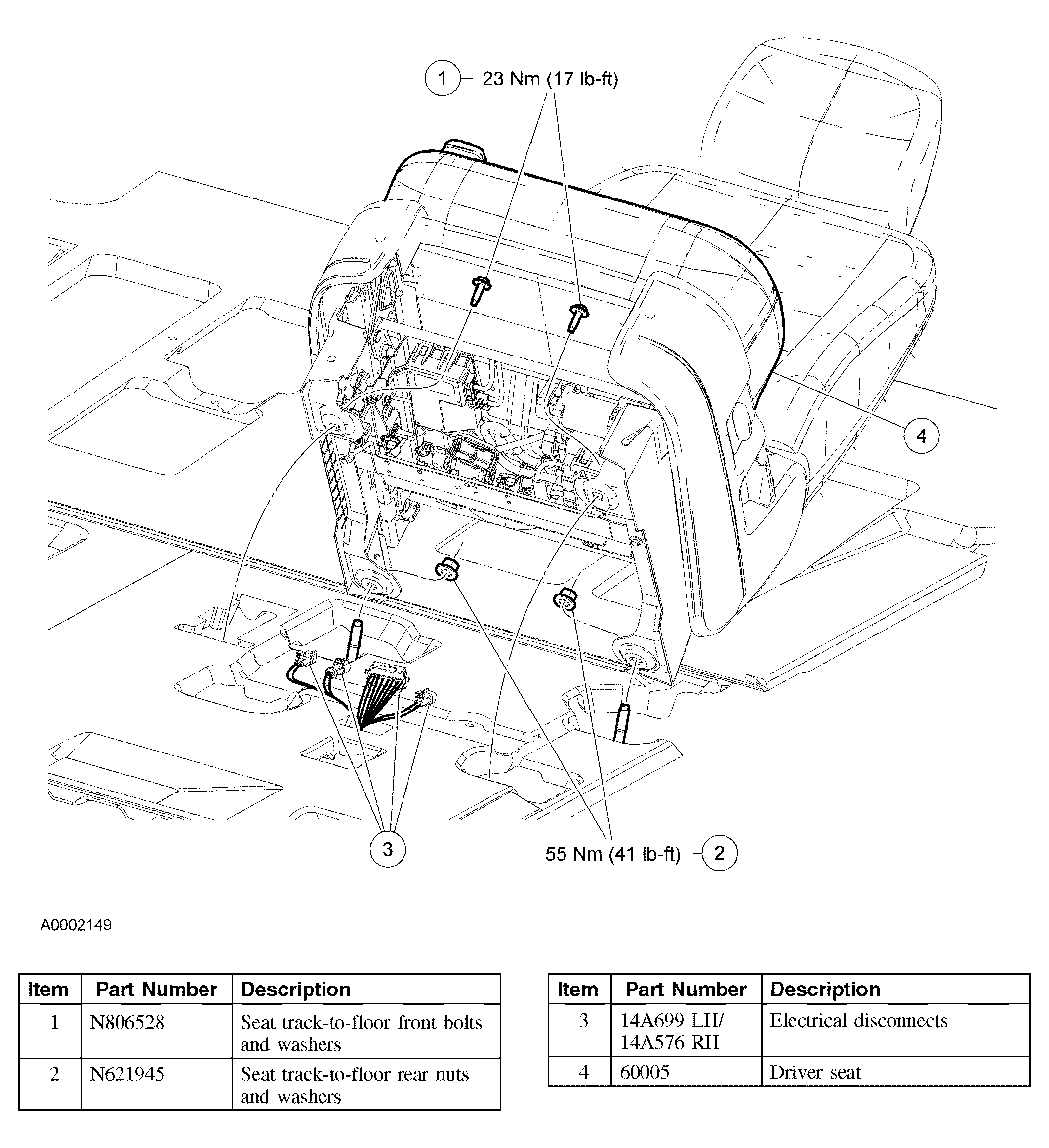 1 23 Nm (17 lb-ft)

4

3

55 Nm (41 lb-ft) 2

A0002149

| Item | Part Number | Description |
|---|---|---|
| 1 | N806528 | Seat track-to-floor front bolts and washers |
| 2 | N621945 | Seat track-to-floor rear nuts and washers |

| Item | Part Number | Description |
|---|---|---|
| 3 | 14A699 LH/ 14A576 RH | Electrical disconnects |
| 4 | 60005 | Driver seat |