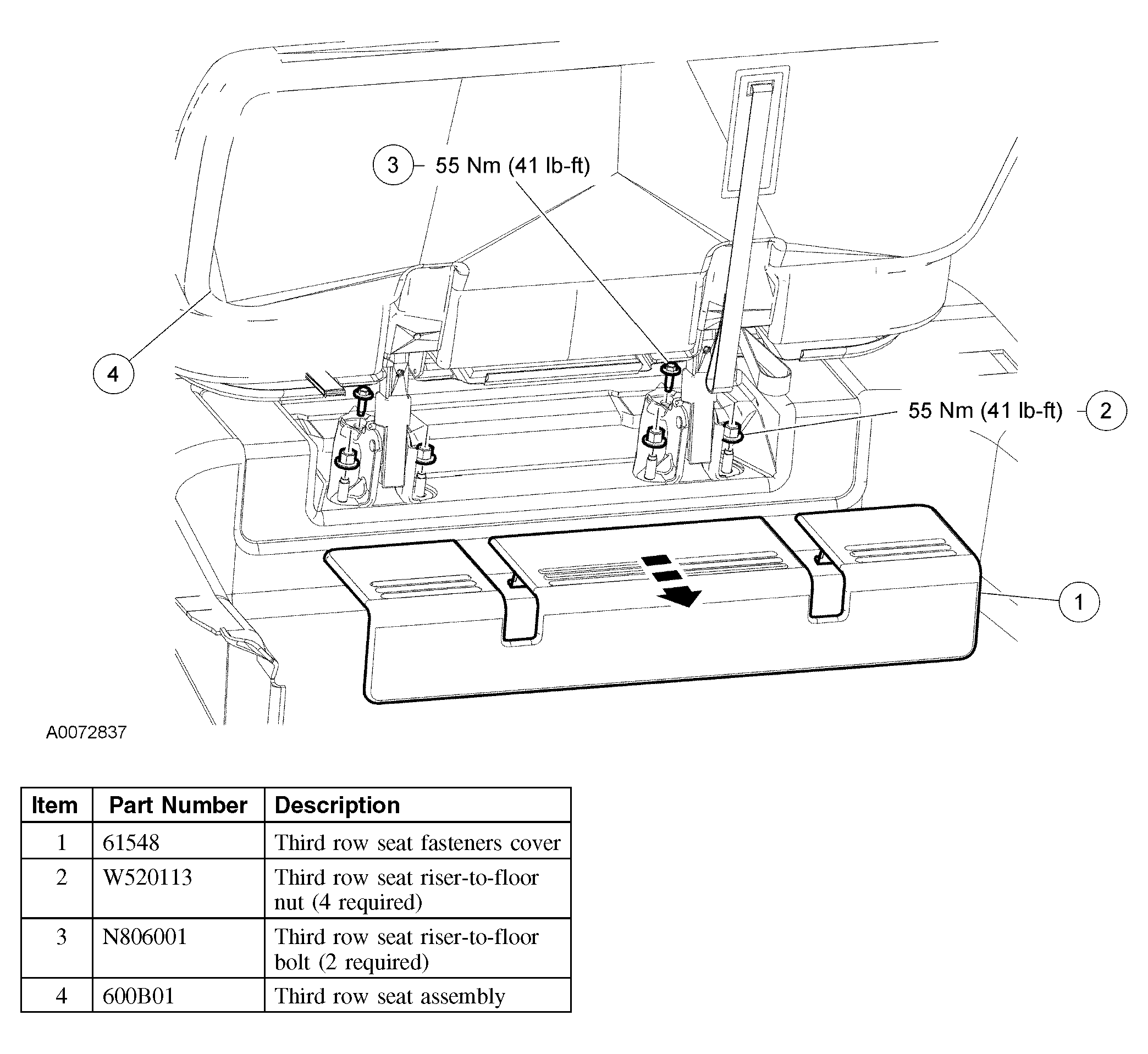 3 55 Nm (41 lb-ft)

4

55 Nm (41 lb-ft) 2

1

A0072837

| Item | Part Number | Description |
|---|---|---|
| 1 | 61548 | Third row seat fasteners cover |
| 2 | W520113 | Third row seat riser-to-floor nut (4 required) |
| 3 | N806001 | Third row seat riser-to-floor bolt (2 required) |
| 4 | 600B01 | Third row seat assembly |