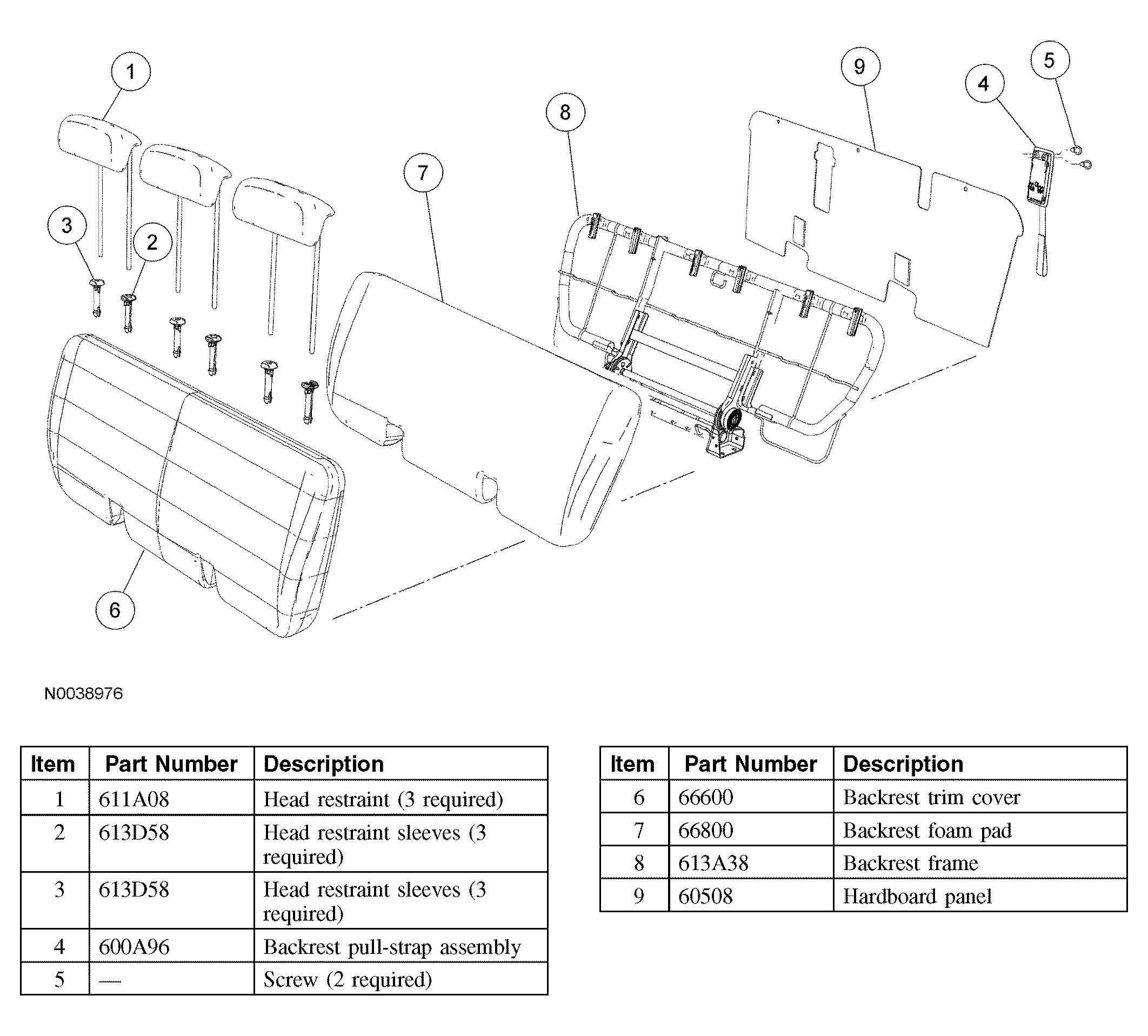 1
9
5
4
8
7
3
2
6

N0038976

| Item | Part Number | Description |
|---|---|---|
| 1 | 611A08 | Head restraint (3 required) |
| 2 | 613D58 | Head restraint sleeves (3 required) |
| 3 | 613D58 | Head restraint sleeves (3 required) |
| 4 | 600A96 | Backrest pull-strap assembly |
| 5 | — | Screw (2 required) |

| Item | Part Number | Description |
|---|---|---|
| 6 | 66600 | Backrest trim cover |
| 7 | 66800 | Backrest foam pad |
| 8 | 613A38 | Backrest frame |
| 9 | 60508 | Hardboard panel |