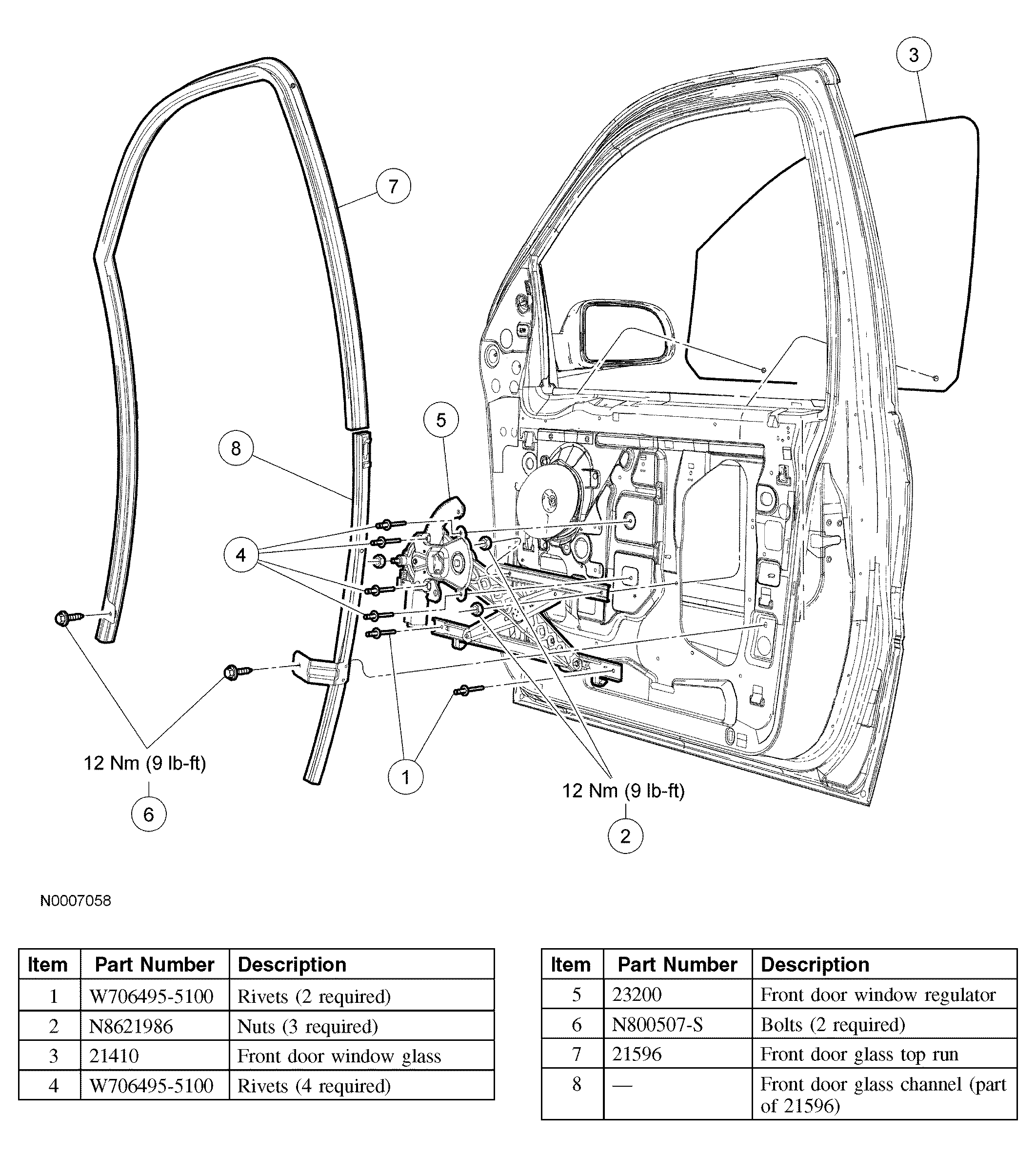 3

7

5

8

4

12 Nm (9 lb-ft)

6

1

12 Nm (9 lb-ft)

2

N0007058

| Item | Part Number | Description |
|---|---|---|
| 1 | W706495-5100 | Rivets (2 required) |
| 2 | N8621986 | Nuts (3 required) |
| 3 | 21410 | Front door window glass |
| 4 | W706495-5100 | Rivets (4 required) |

| Item | Part Number | Description |
|---|---|---|
| 5 | 23200 | Front door window regulator |
| 6 | N800507-S | Bolts (2 required) |
| 7 | 21596 | Front door glass top run |
| 8 | — | Front door glass channel (part of 21596) |