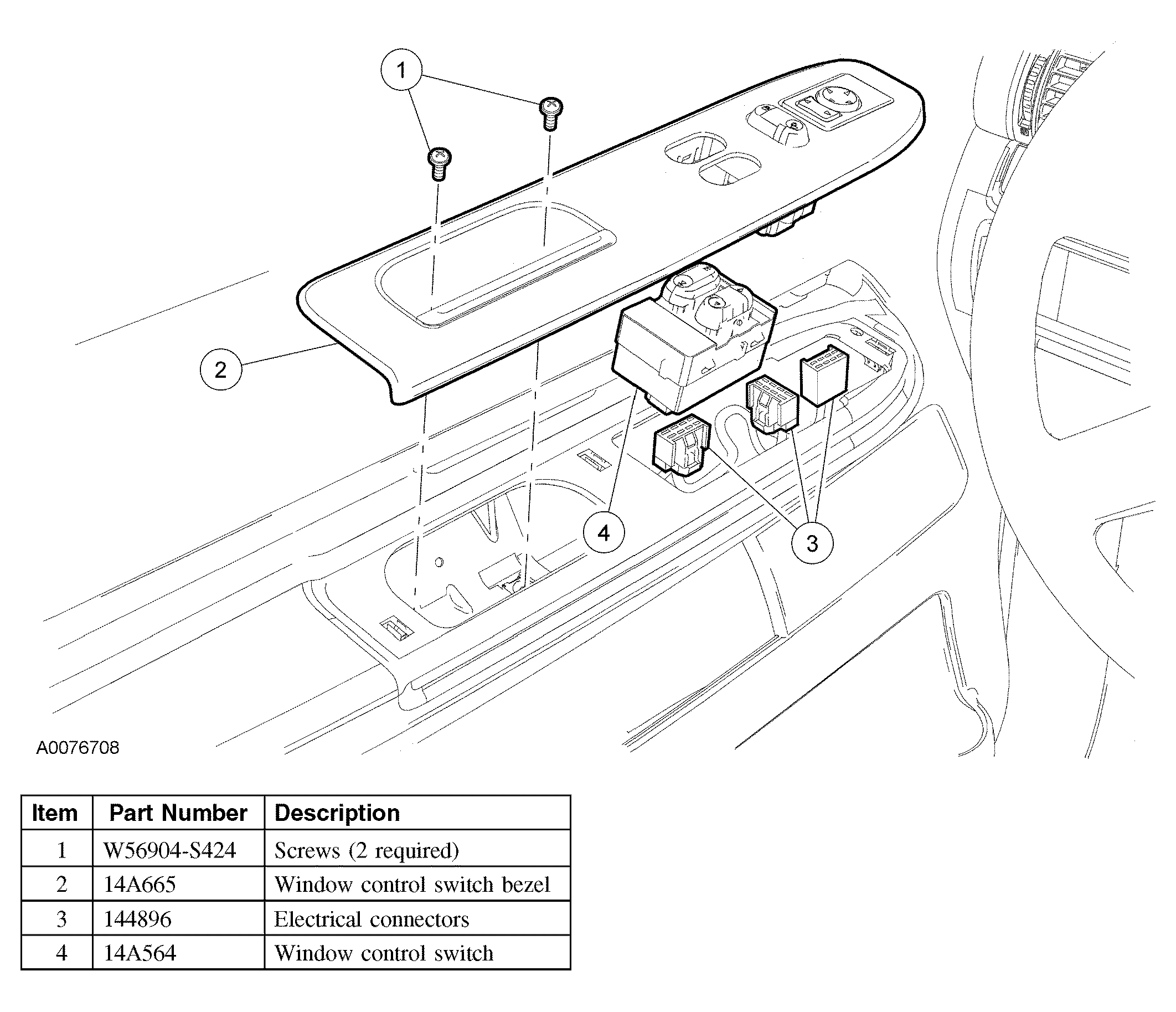 1

2

4

3

A0076708

| Item | Part Number | Description |
|---|---|---|
| 1 | W56904-S424 | Screws (2 required) |
| 2 | 14A665 | Window control switch bezel |
| 3 | 144896 | Electrical connectors |
| 4 | 14A564 | Window control switch |