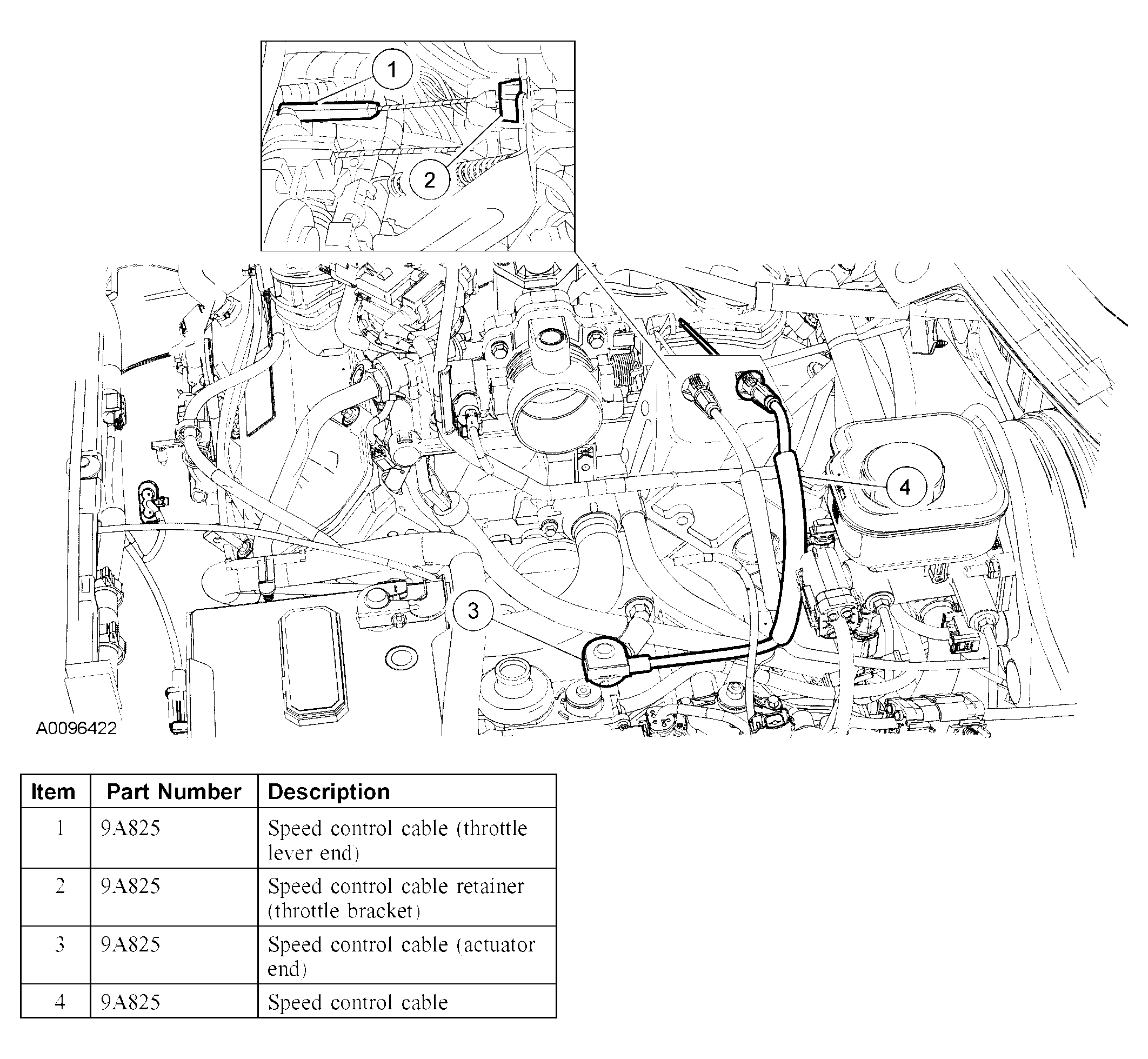 1
2
4
3
A0096422

| Item | Part Number | Description |
|---|---|---|
| 1 | 9A825 | Speed control cable (throttle lever end) |
| 2 | 9A825 | Speed control cable retainer (throttle bracket) |
| 3 | 9A825 | Speed control cable (actuator end) |
| 4 | 9A825 | Speed control cable |