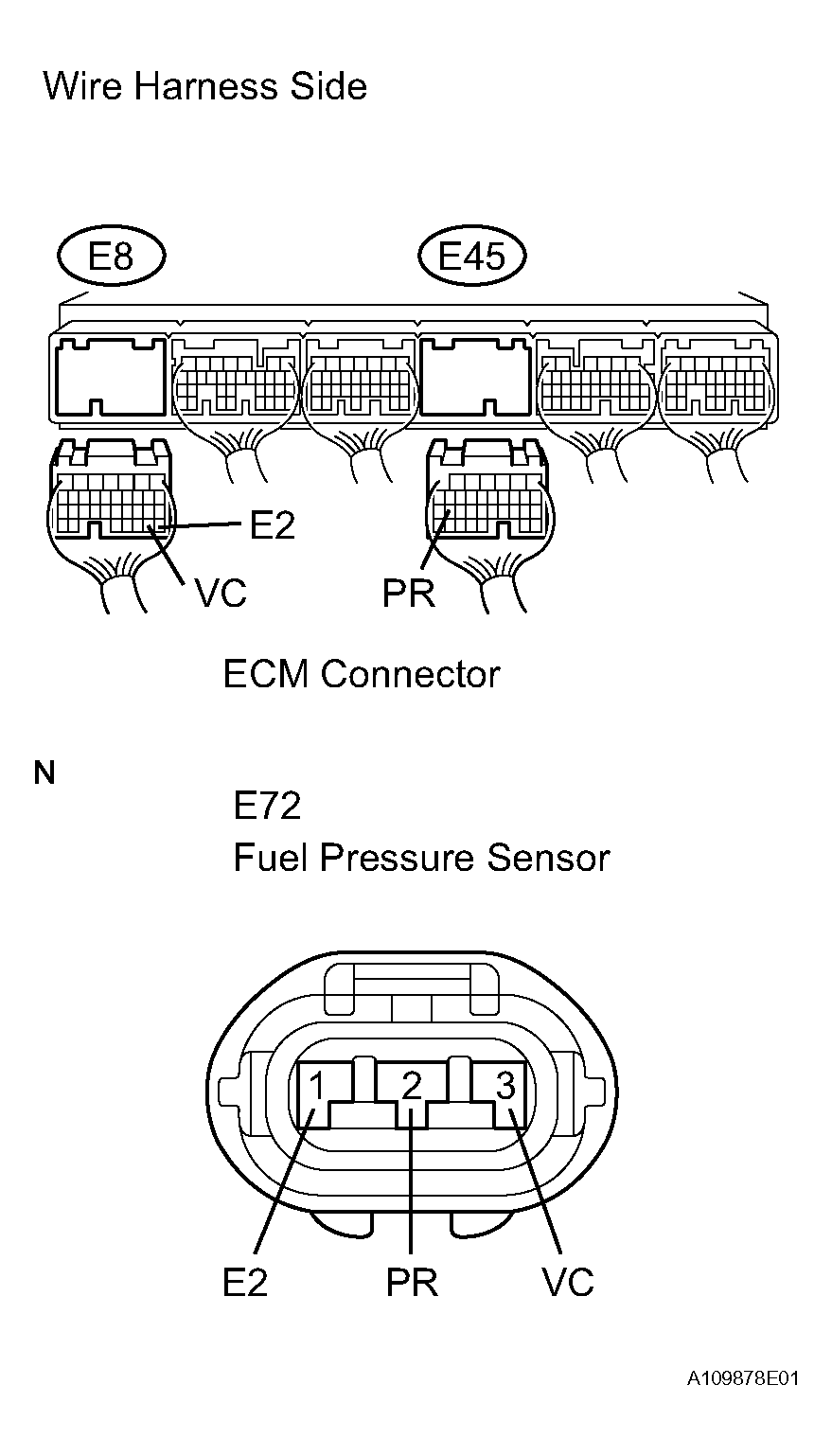 Wire Harness Side

E8

E45

E2

VC

PR

ECM Connector

N

E72
Fuel Pressure Sensor

1

2

3

E2

PR

VC

A109878E01