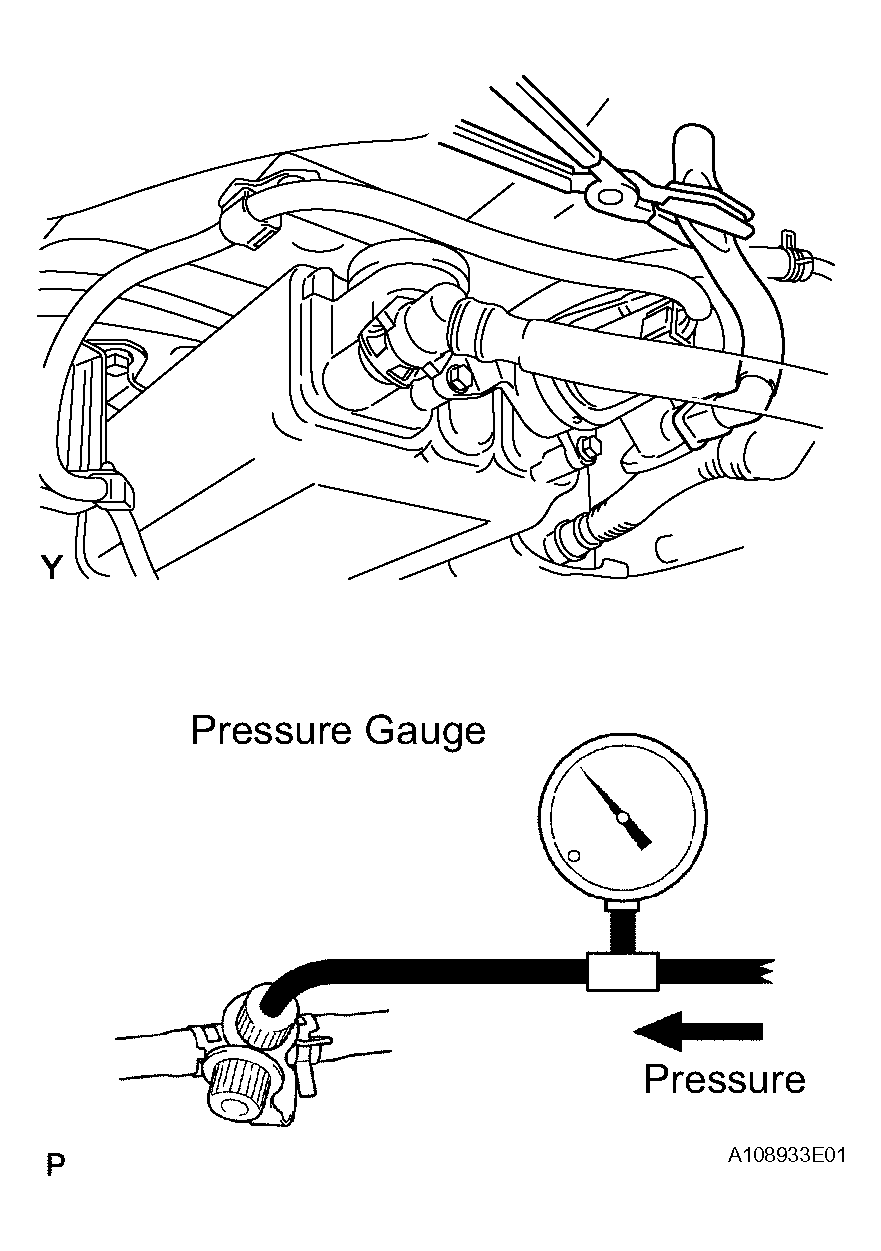 Y

Pressure Gauge

Pressure

P

A108933E01