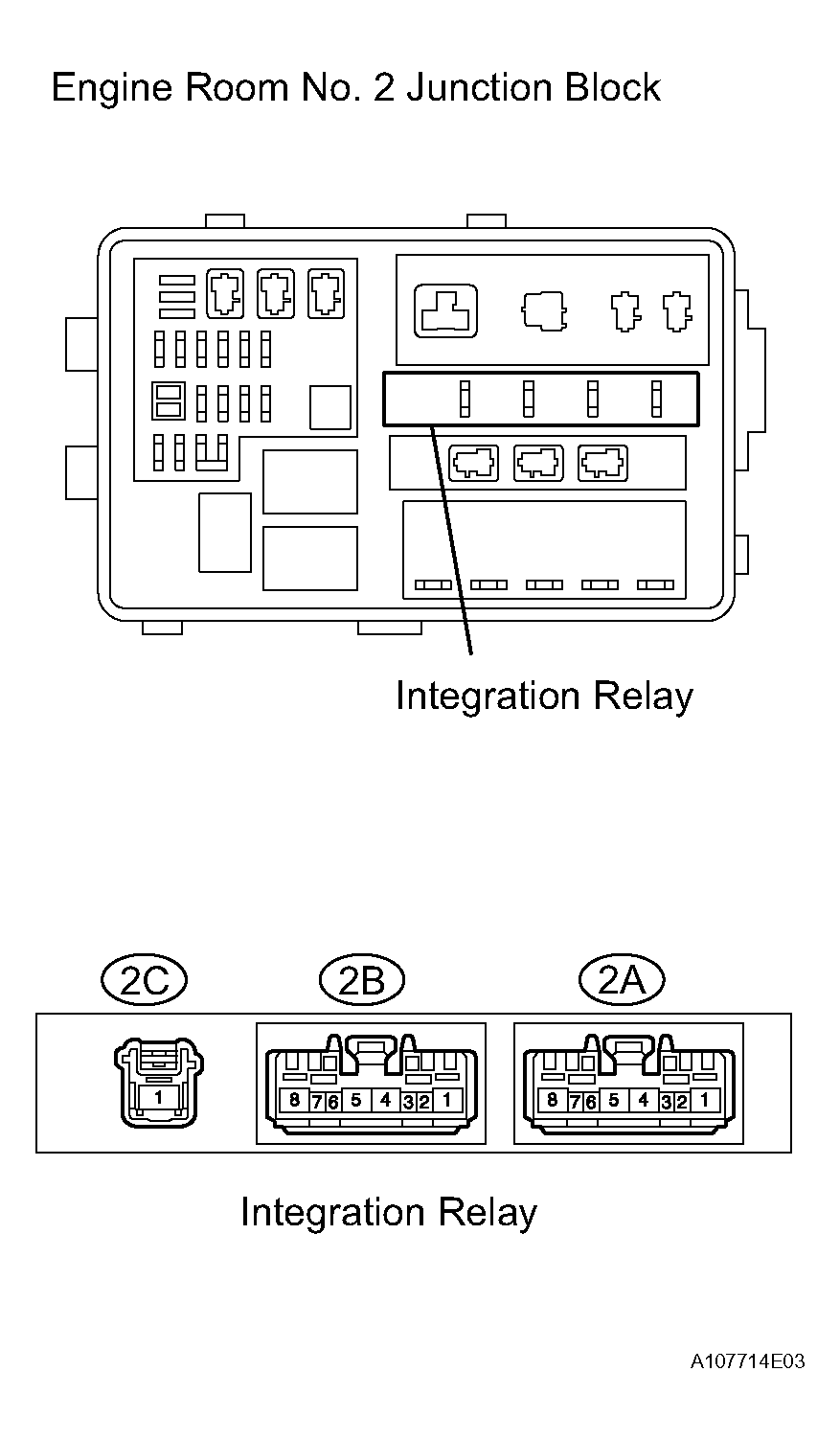 Engine Room No. 2 Junction Block

Integration Relay

2C

2B

2A

1

8 7 6 5 4 3 2 1

8 7 6 5 4 3 2 1

Integration Relay

A107714E03