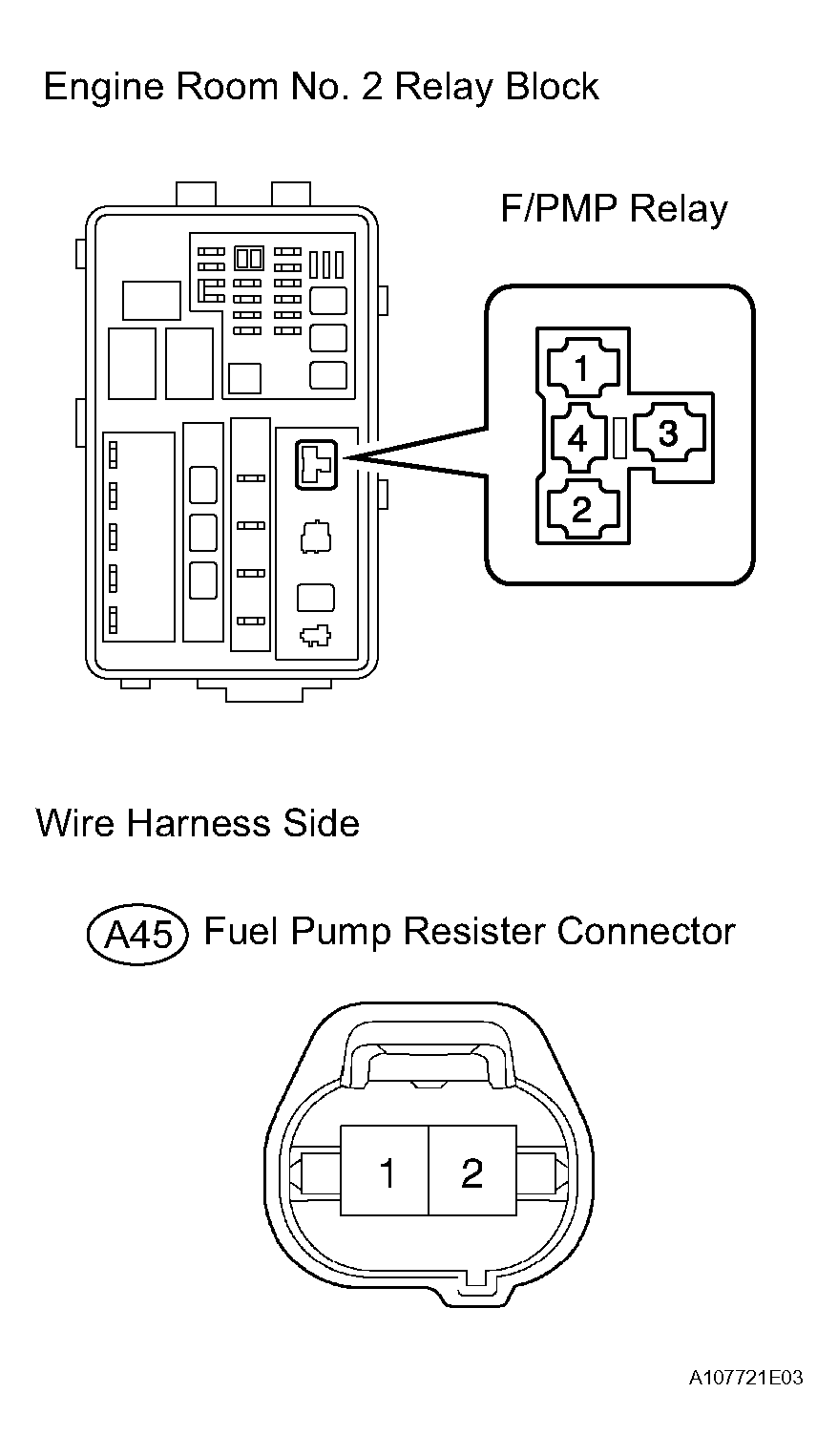 Engine Room No. 2 Relay Block

F/PMP Relay

1

4

3

2

Wire Harness Side

A45 Fuel Pump Resister Connector

1 2

A107721E03