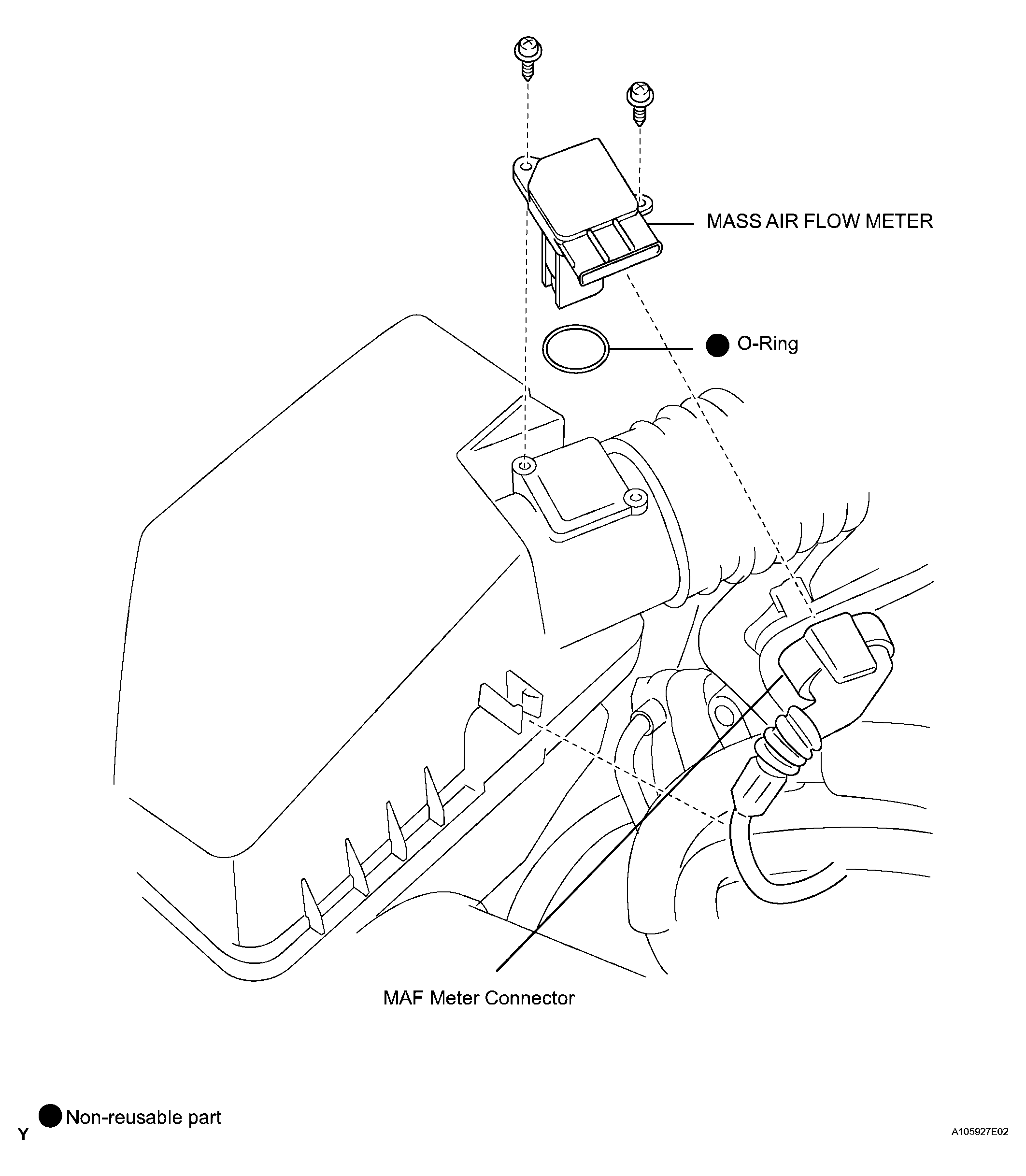 MASS AIR FLOW METER

● O-Ring

MAF Meter Connector

● Non-reusable part

Y

A105927E02