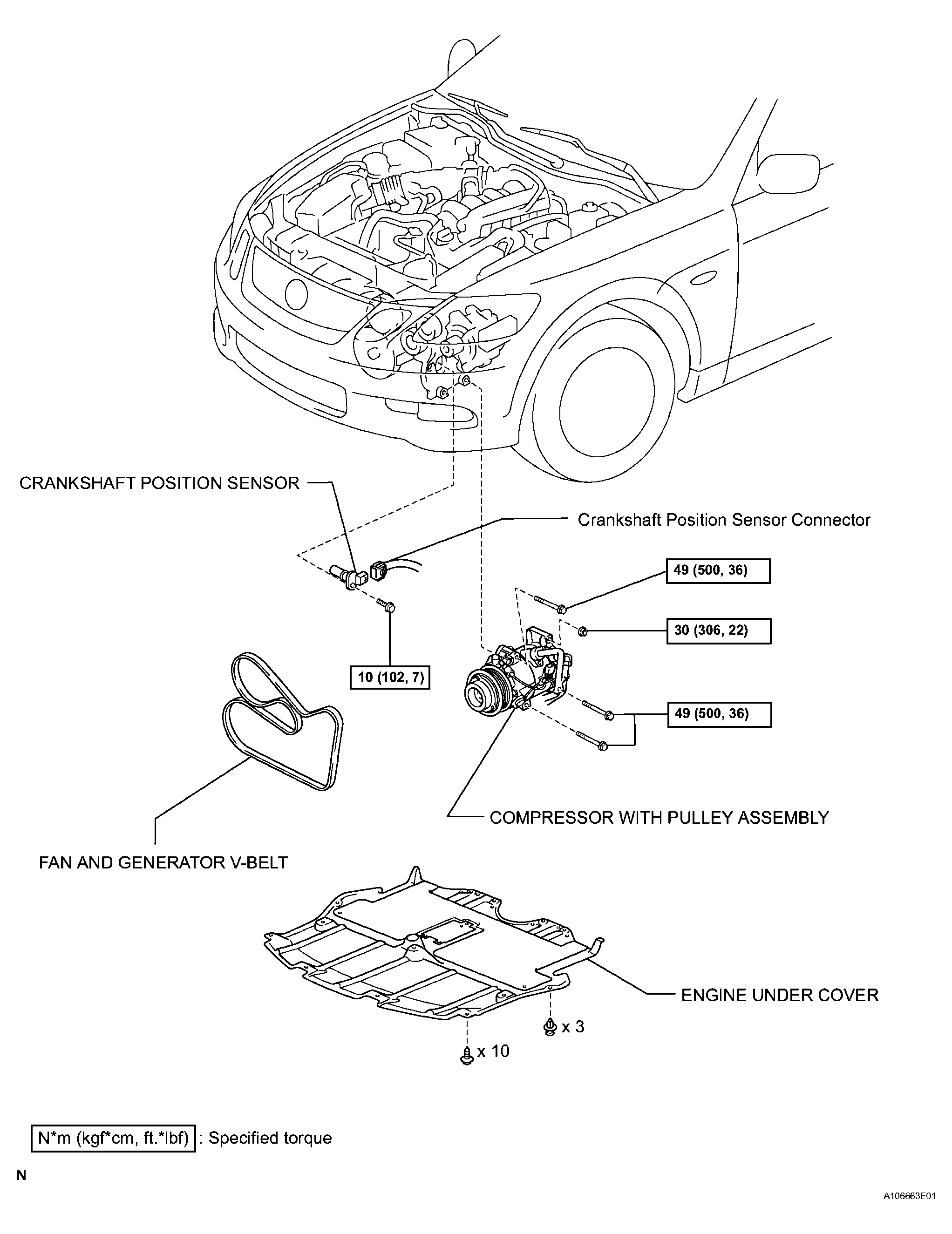 CRANKSHAFT POSITION SENSOR

Crankshaft Position Sensor Connector

49 (500, 36)

30 (306, 22)

10 (102, 7)

49 (500, 36)

COMPRESSOR WITH PULLEY ASSEMBLY

FAN AND GENERATOR V-BELT

ENGINE UNDER COVER

x 3

x 10

N*m (kgf*cm, ft.*lbf) : Specified torque

N

A106663E01