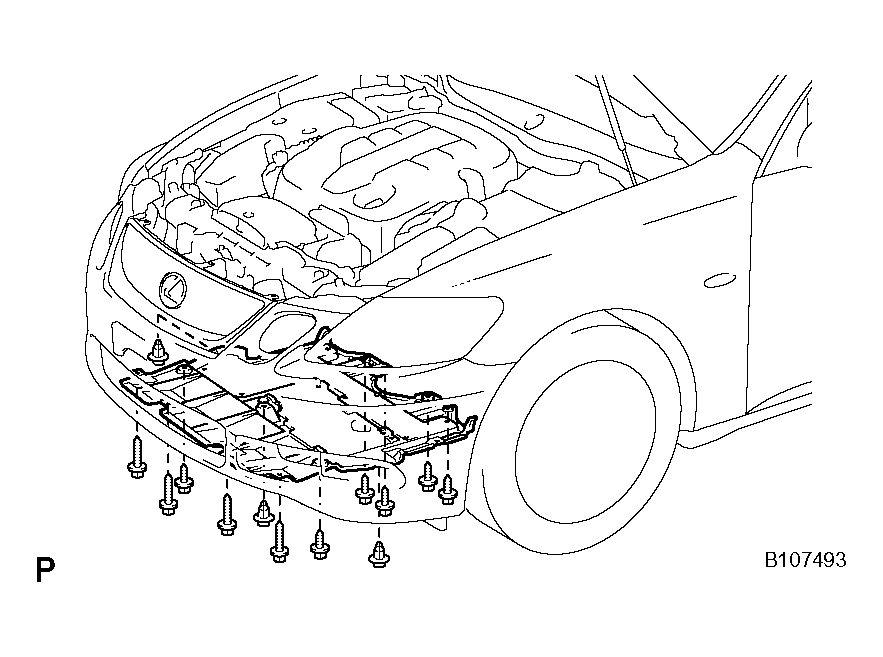 P

B107493