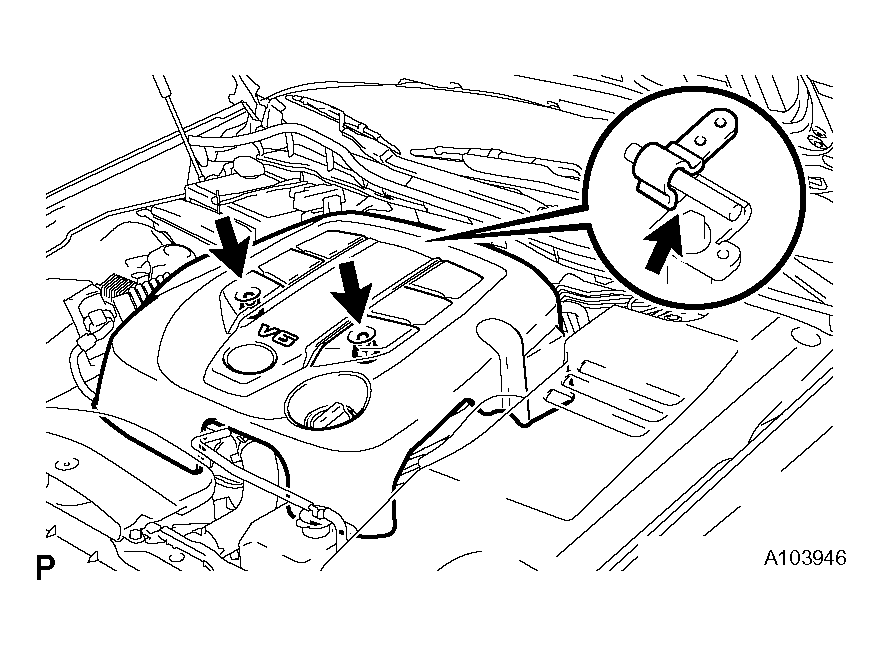 V6

P

A103946