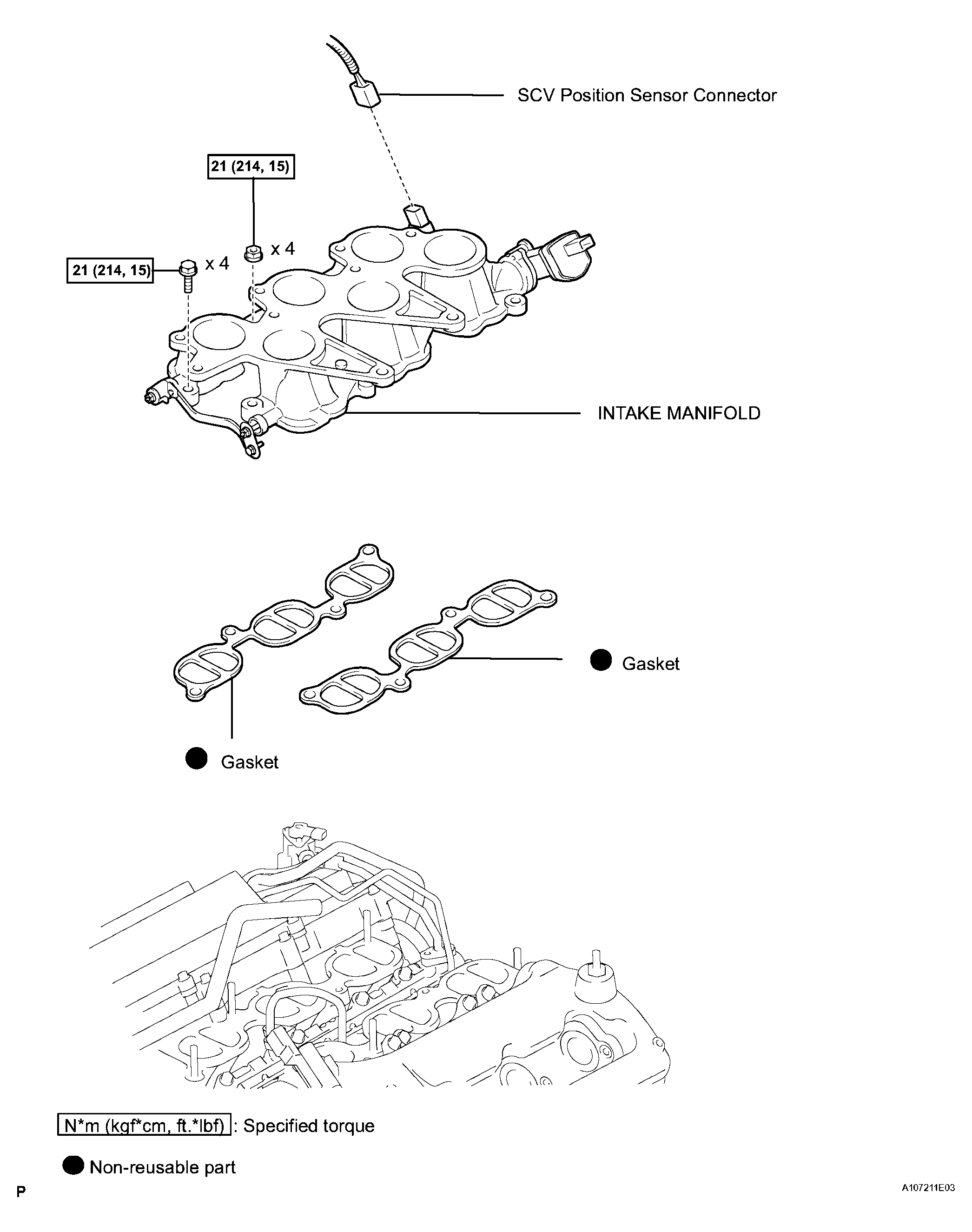 SCV Position Sensor Connector

21 (214, 15)

x 4

21 (214, 15)

x 4

INTAKE MANIFOLD

Gasket

Gasket

N*m (kgf*cm, ft.*lbf) : Specified torque

Non-reusable part

P

A107211E03