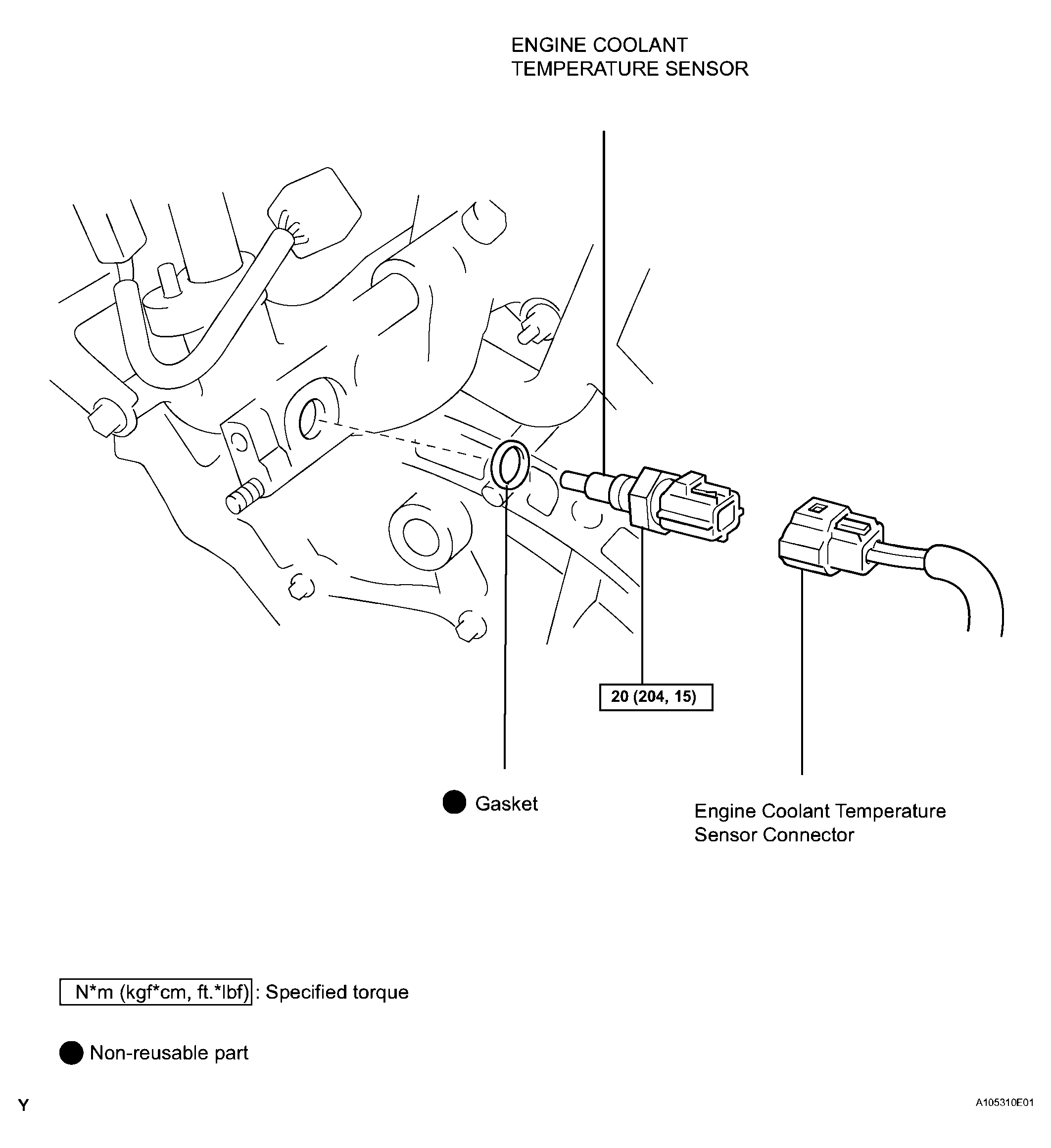 ENGINE COOLANT TEMPERATURE SENSOR

20 (204, 15)

Gasket

Engine Coolant Temperature Sensor Connector

N*m (kgf*cm, ft.*lbf) : Specified torque

Non-reusable part

Y

A105310E01