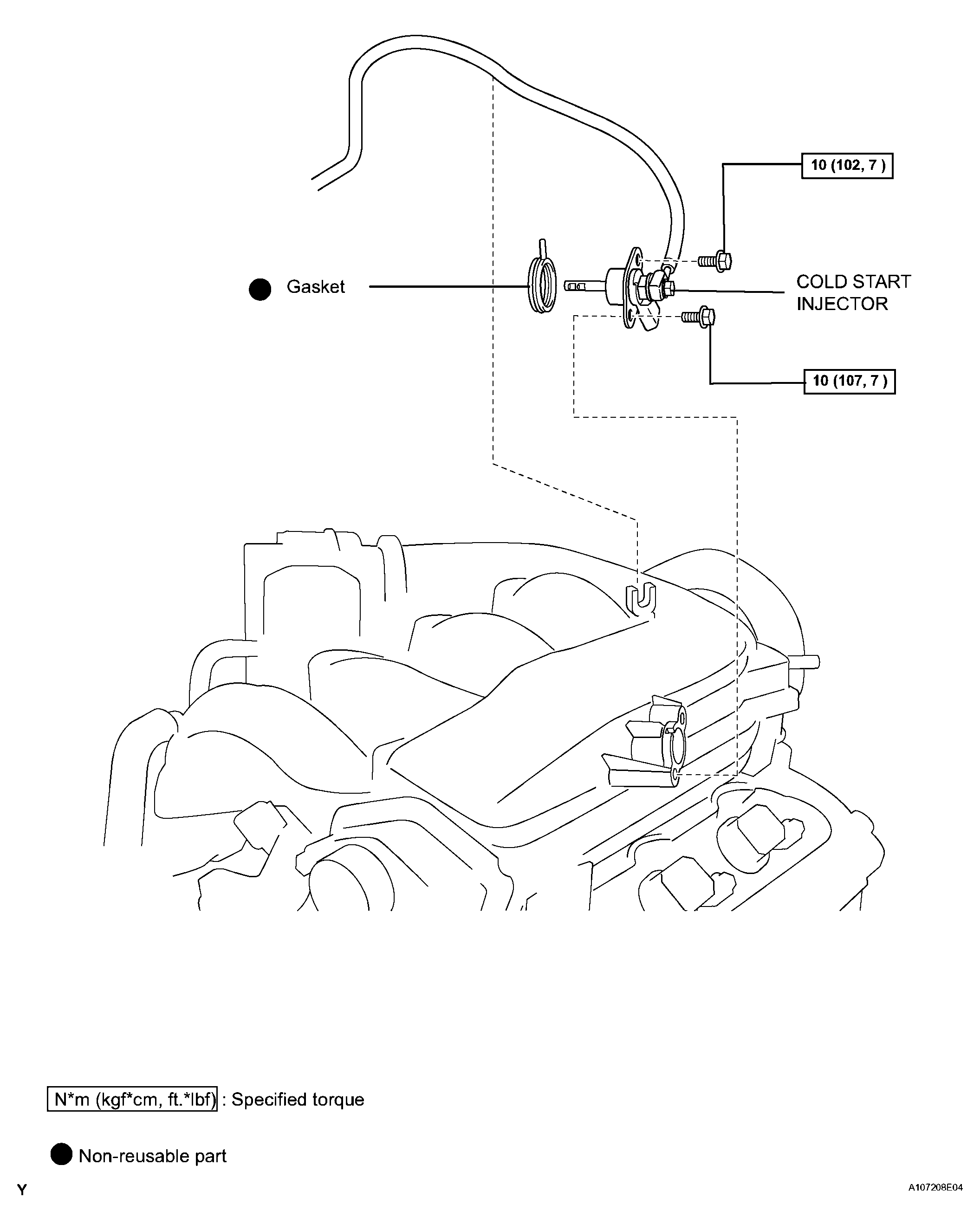 10 (102, 7 )

Gasket

COLD START INJECTOR

10 (107, 7 )

N*m (kgf*cm, ft.*lbf) : Specified torque

Non-reusable part

Y

A107208E04