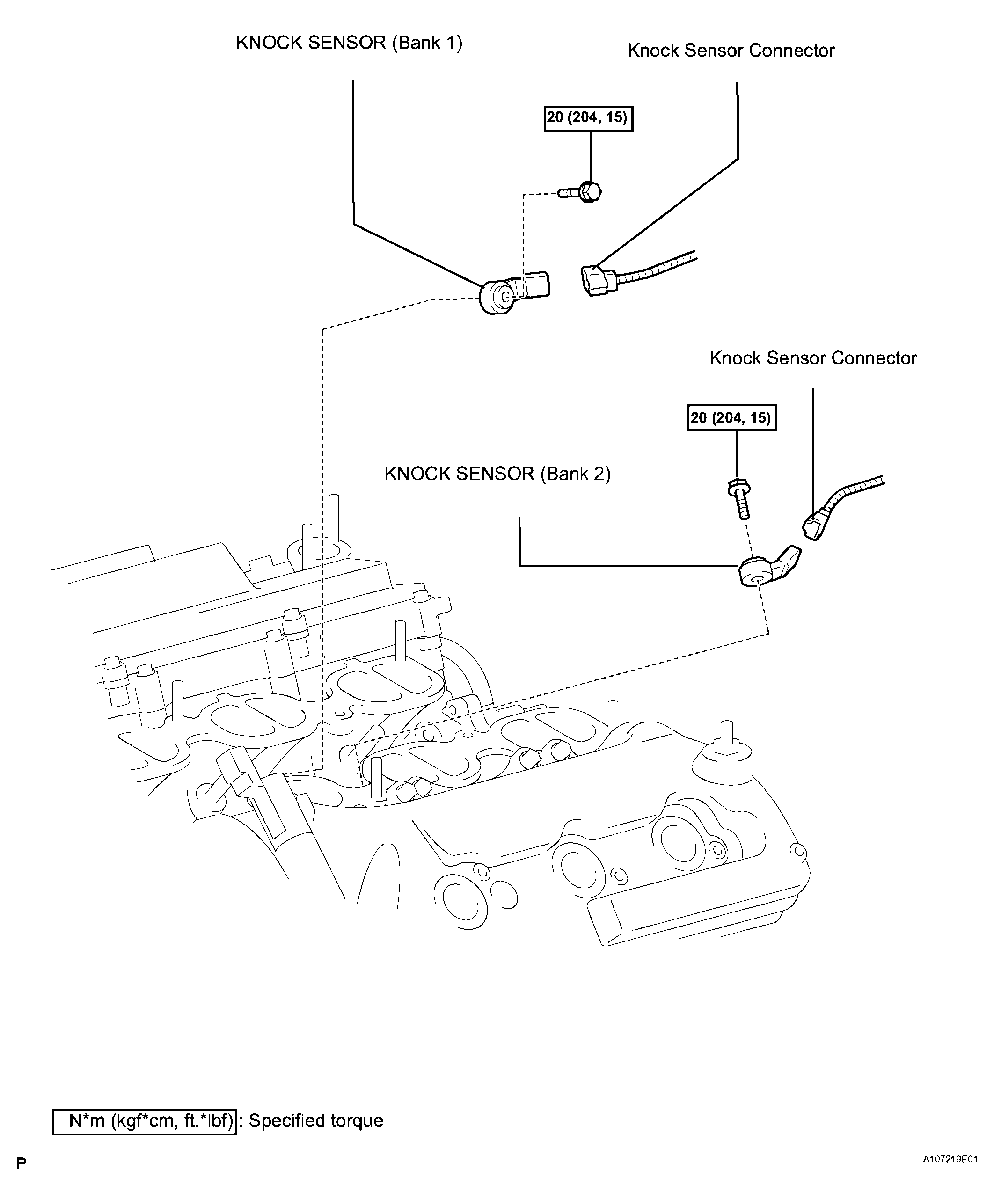 KNOCK SENSOR (Bank 1)

Knock Sensor Connector

20 (204, 15)

Knock Sensor Connector

20 (204, 15)

KNOCK SENSOR (Bank 2)

N*m (kgf*cm, ft.*lbf) : Specified torque

P

A107219E01