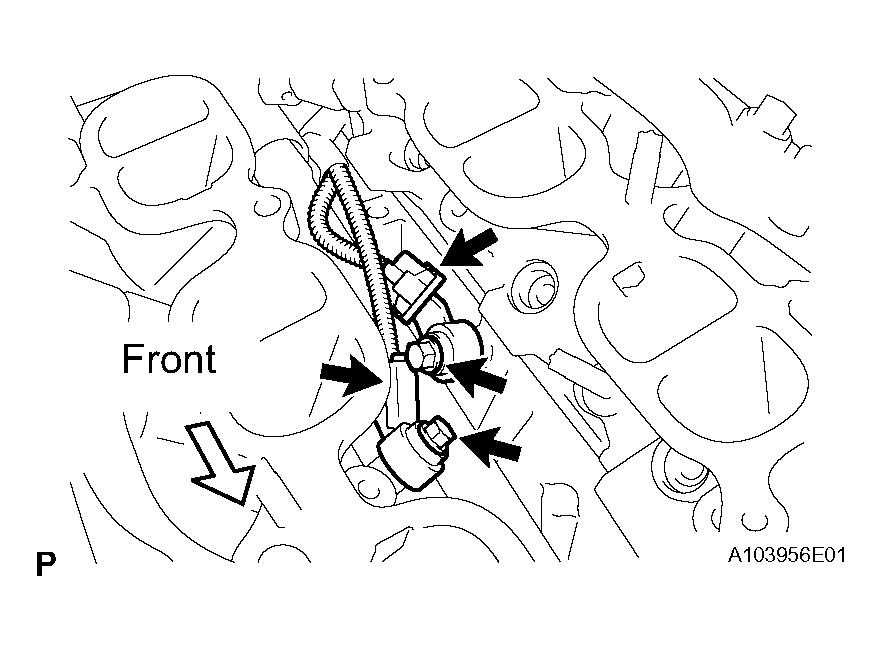 Front

P

A103956E01