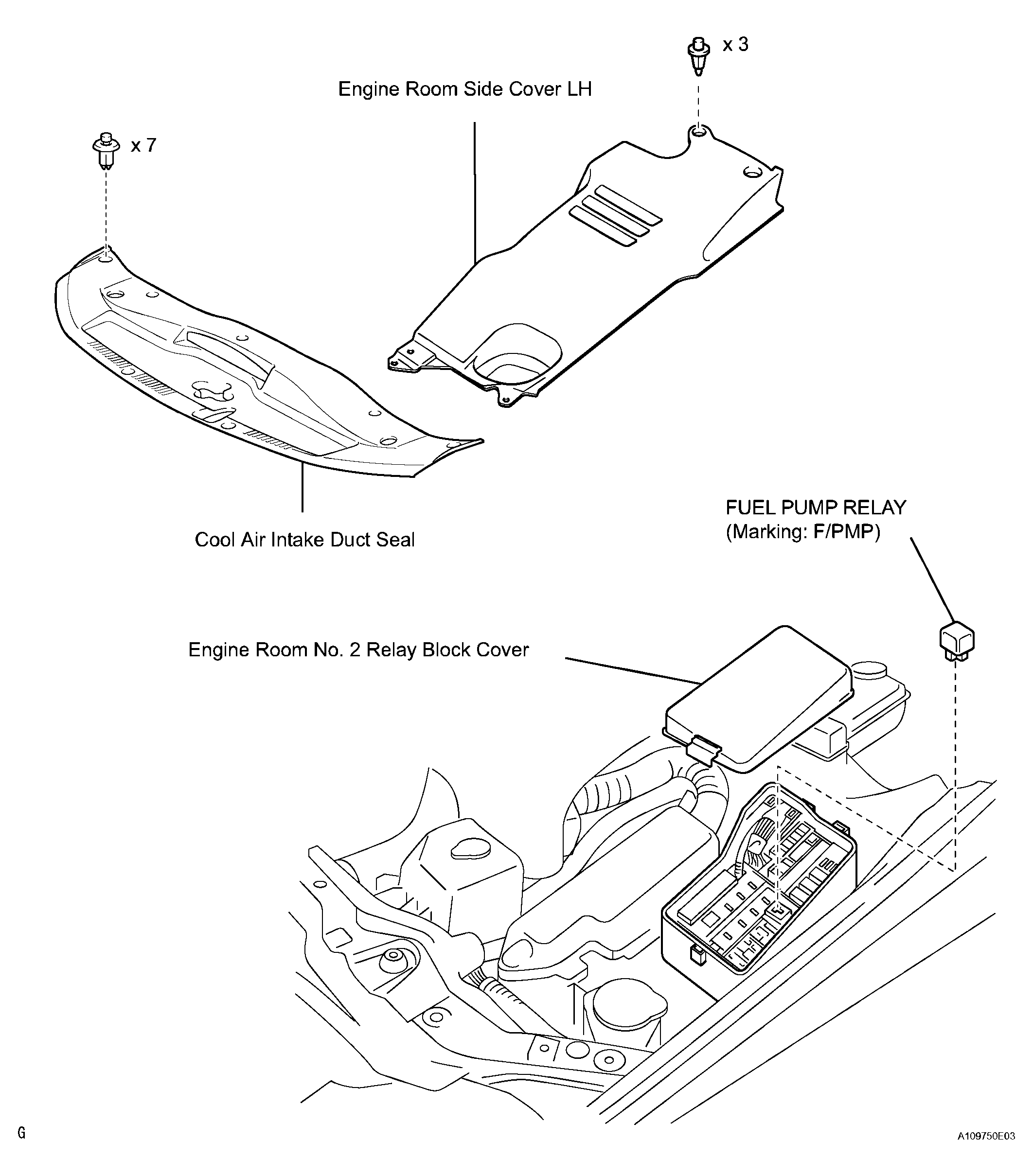 x 3

Engine Room Side Cover LH

x 7

Cool Air Intake Duct Seal

FUEL PUMP RELAY
(Marking: F/PMP)

Engine Room No. 2 Relay Block Cover

G

A109750E03