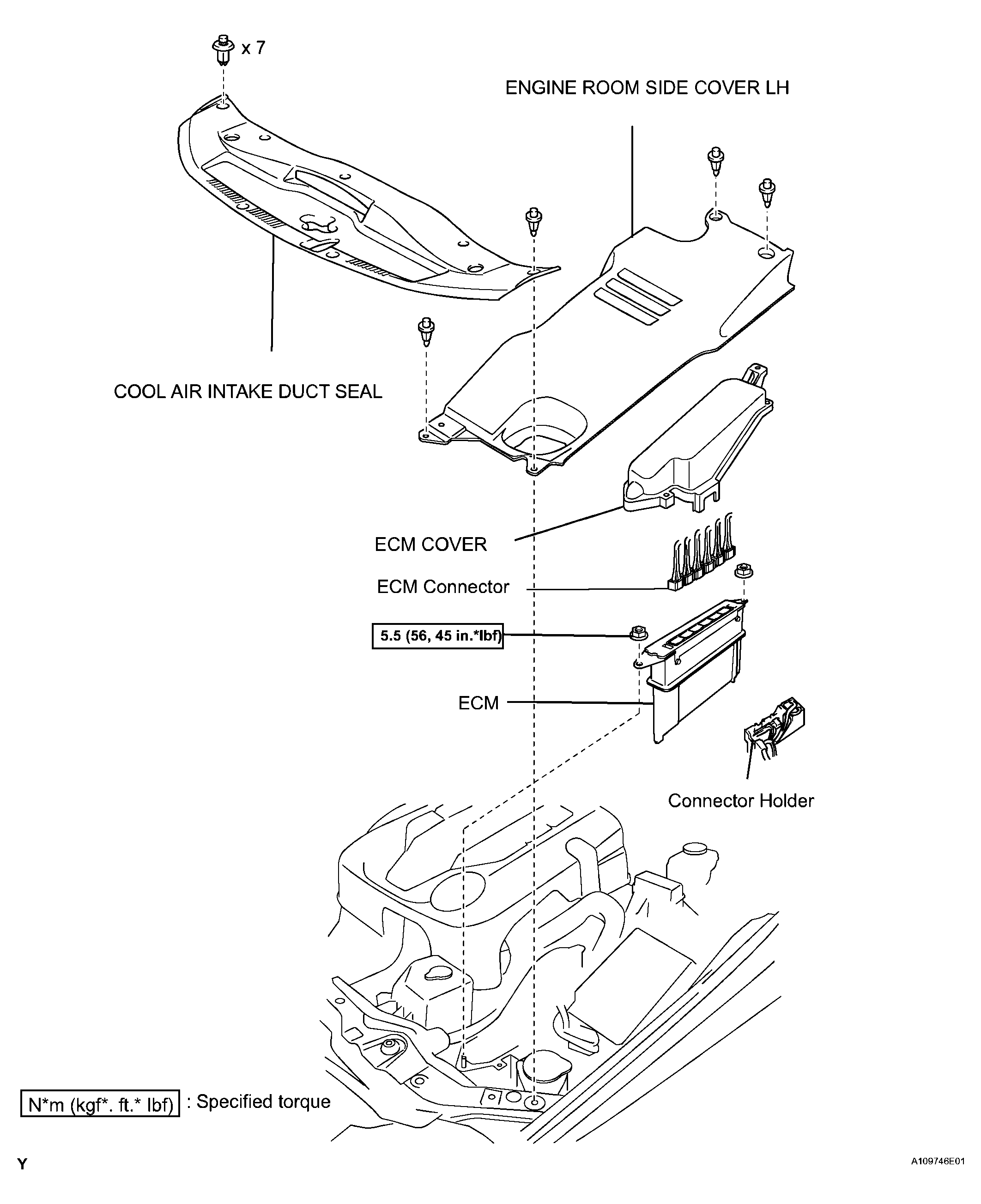 x 7

ENGINE ROOM SIDE COVER LH

COOL AIR INTAKE DUCT SEAL

ECM COVER

ECM Connector

5.5 (56, 45 in.*lbf)

ECM

Connector Holder

N*m (kgf*. ft.* lbf) : Specified torque

Y

A109746E01