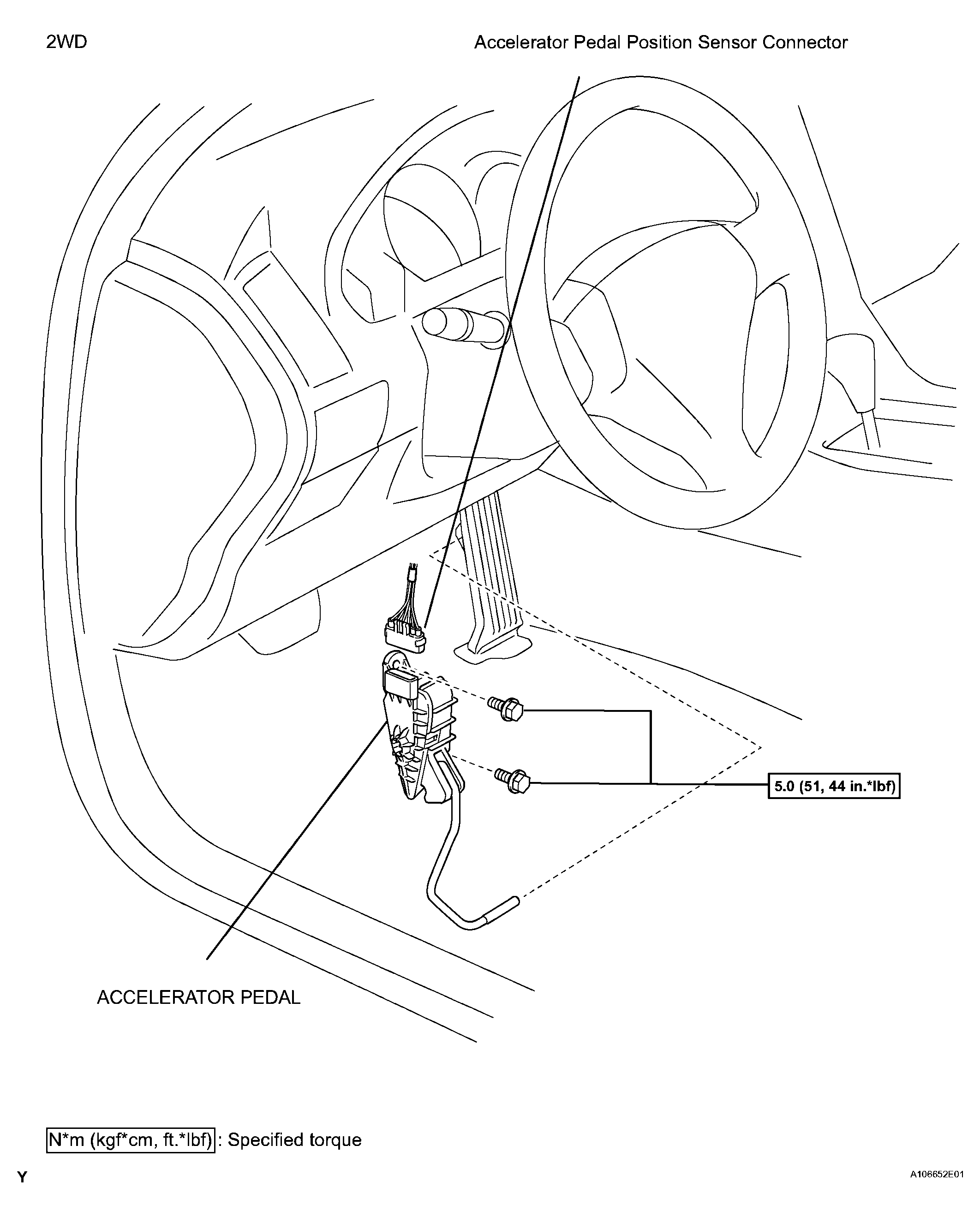 2WD

Accelerator Pedal Position Sensor Connector

5.0 (51, 44 in.*lbf)

ACCELERATOR PEDAL

N*m (kgf*cm, ft.*lbf) : Specified torque

Y

A106652E01