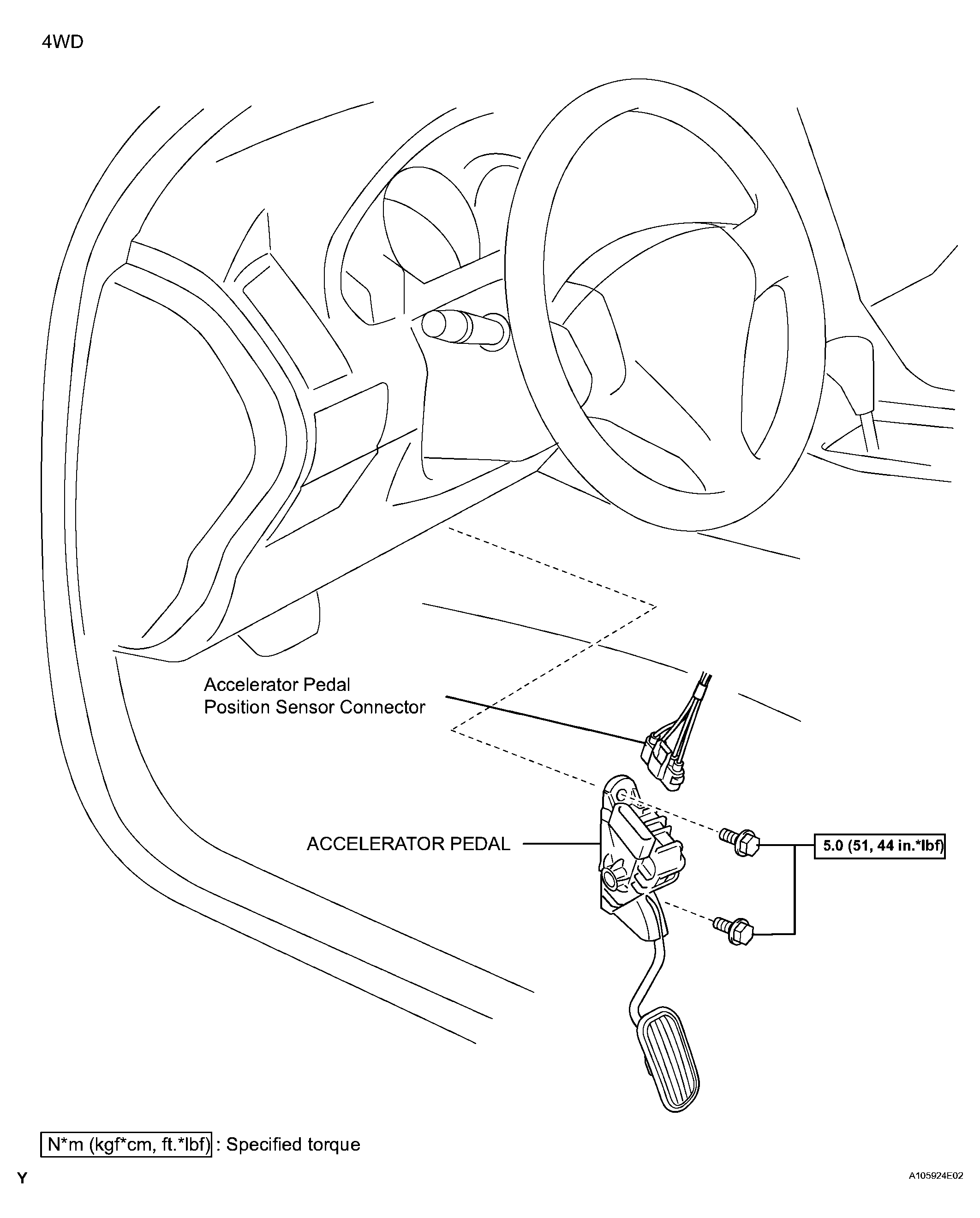 4WD

Accelerator Pedal
Position Sensor Connector

ACCELERATOR PEDAL

5.0 (51, 44 in.*lbf)

N*m (kgf*cm, ft.*lbf) : Specified torque

Y

A105924E02