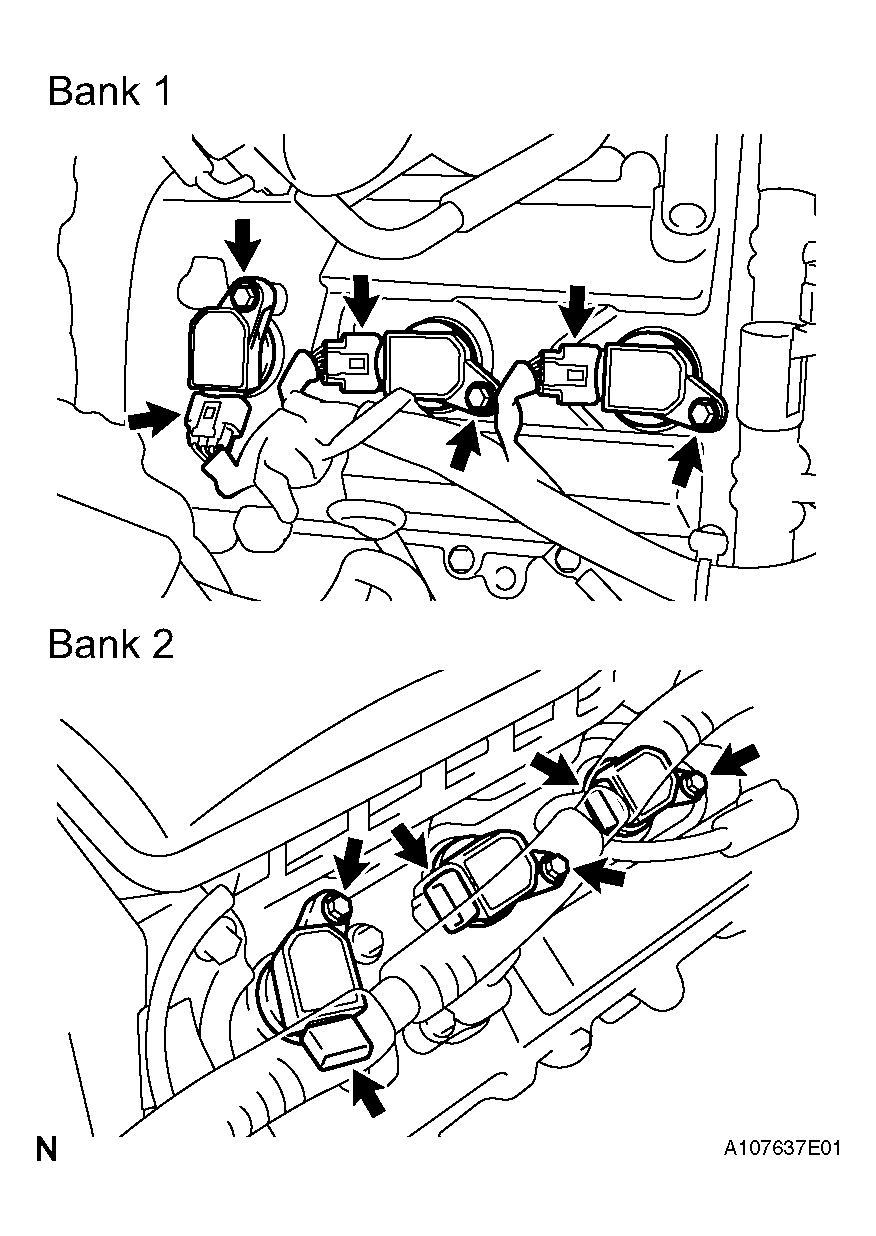 Bank 1

Bank 2

N

A107637E01