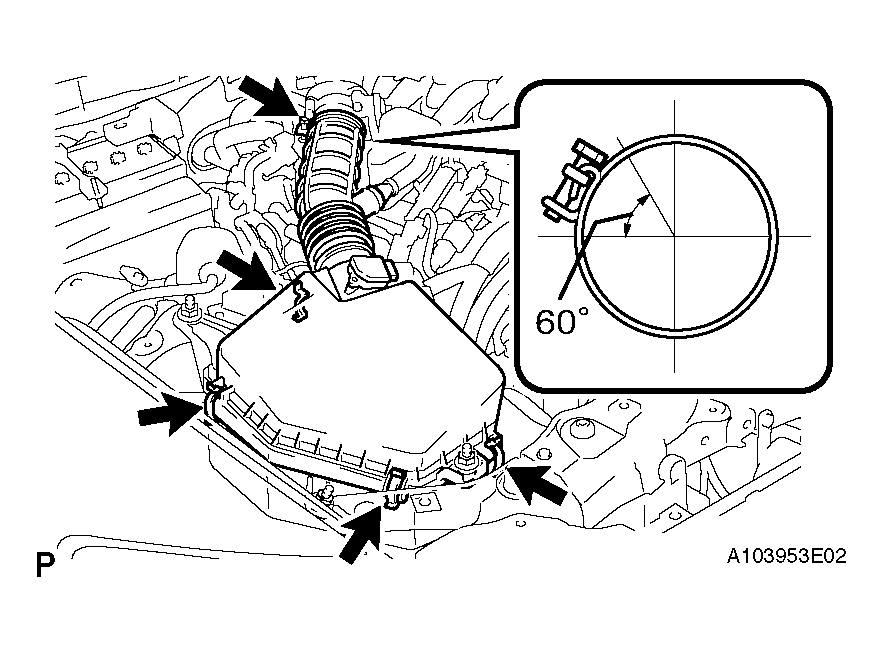 60°

P

A103953E02