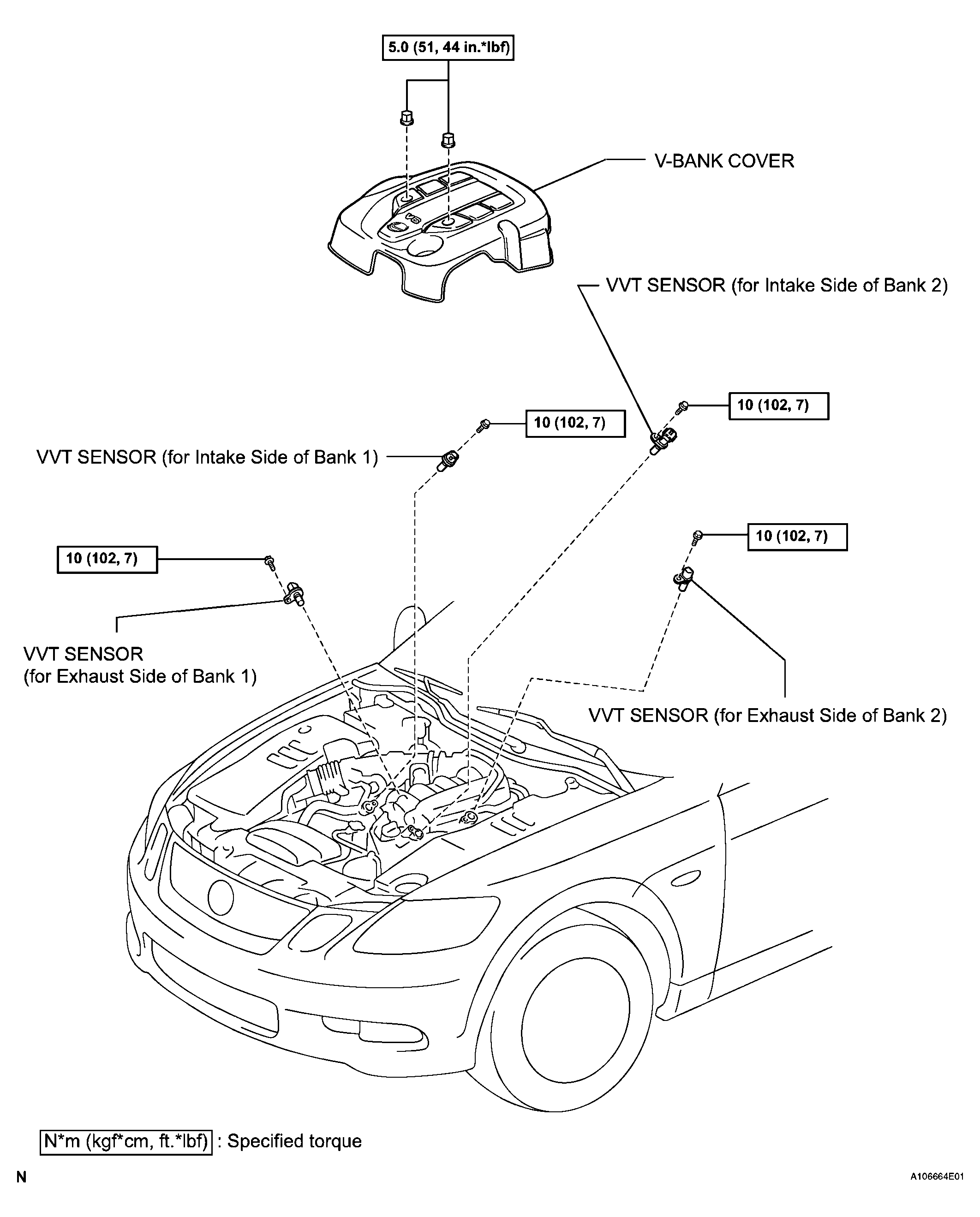 5.0 (51, 44 in.*lbf)

V-BANK COVER

VVT SENSOR (for Intake Side of Bank 2)

10 (102, 7)

10 (102, 7)

VVT SENSOR (for Intake Side of Bank 1)

10 (102, 7)

10 (102, 7)

VVT SENSOR
(for Exhaust Side of Bank 1)

VVT SENSOR (for Exhaust Side of Bank 2)

N*m (kgf*cm, ft.*lbf) : Specified torque

N

A106664E01