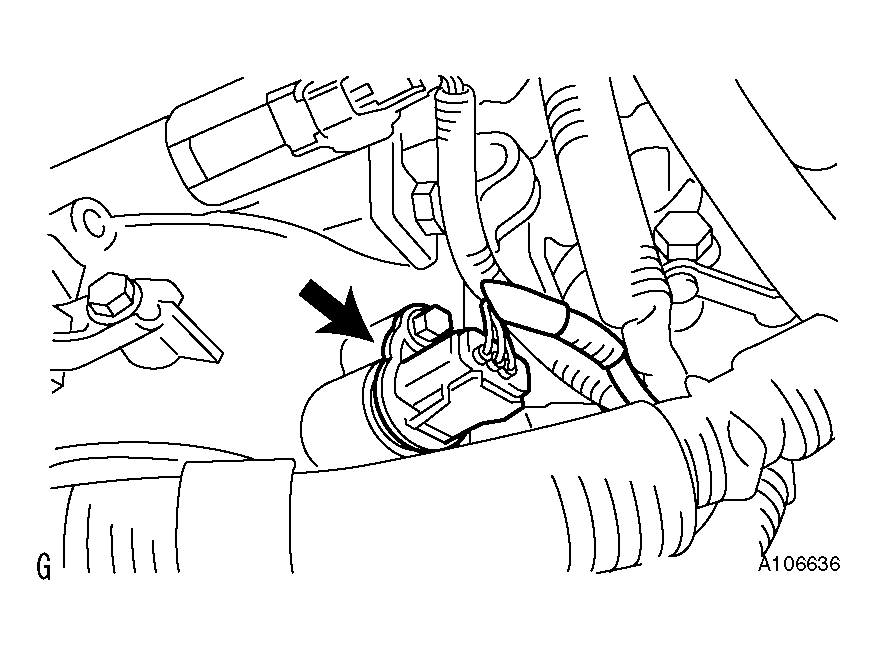 G

A106636