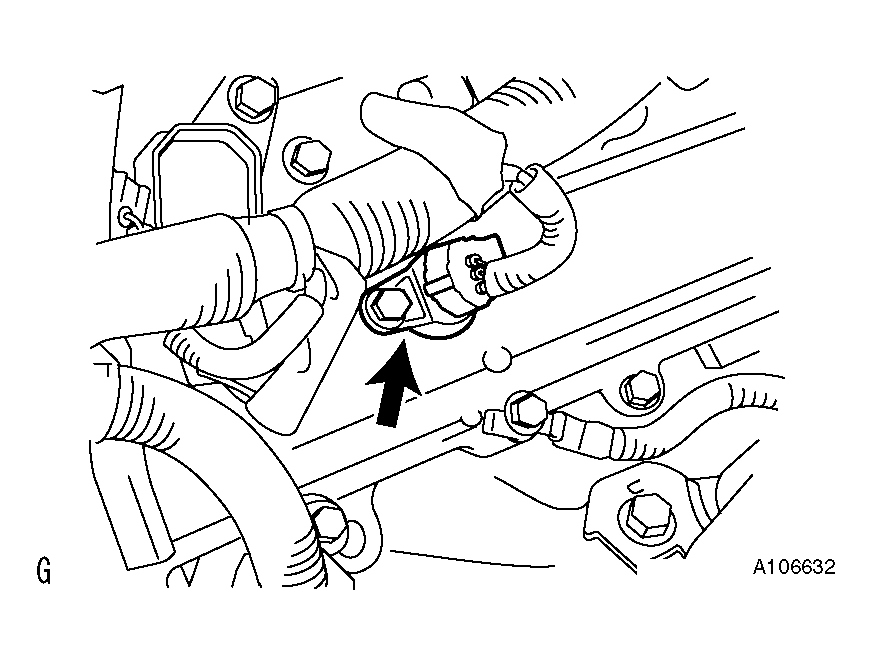 G

A106632