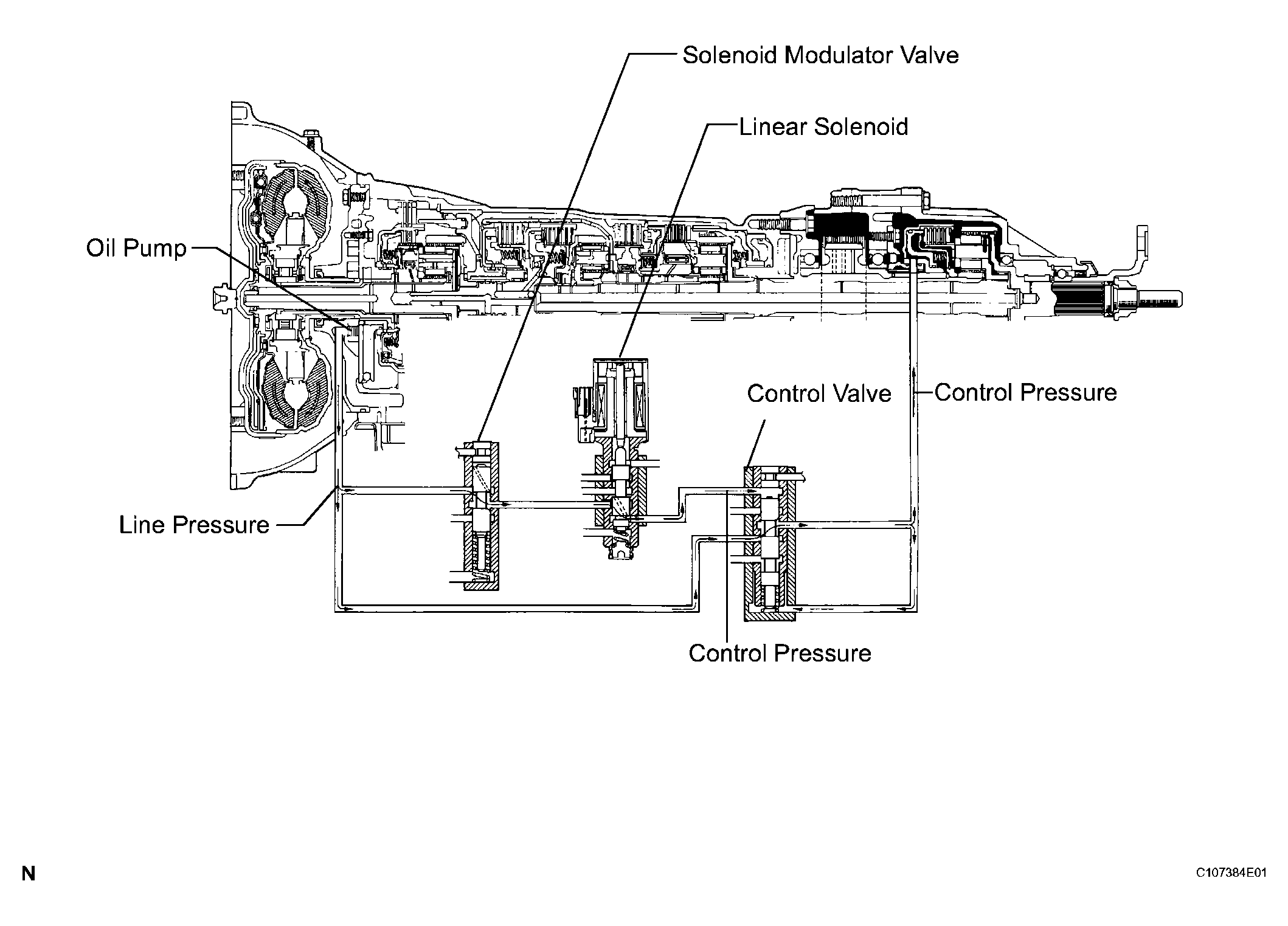 Solenoid Modulator Valve

Linear Solenoid

Oil Pump

Control Valve

Control Pressure

Line Pressure

Control Pressure

N

C107384E01